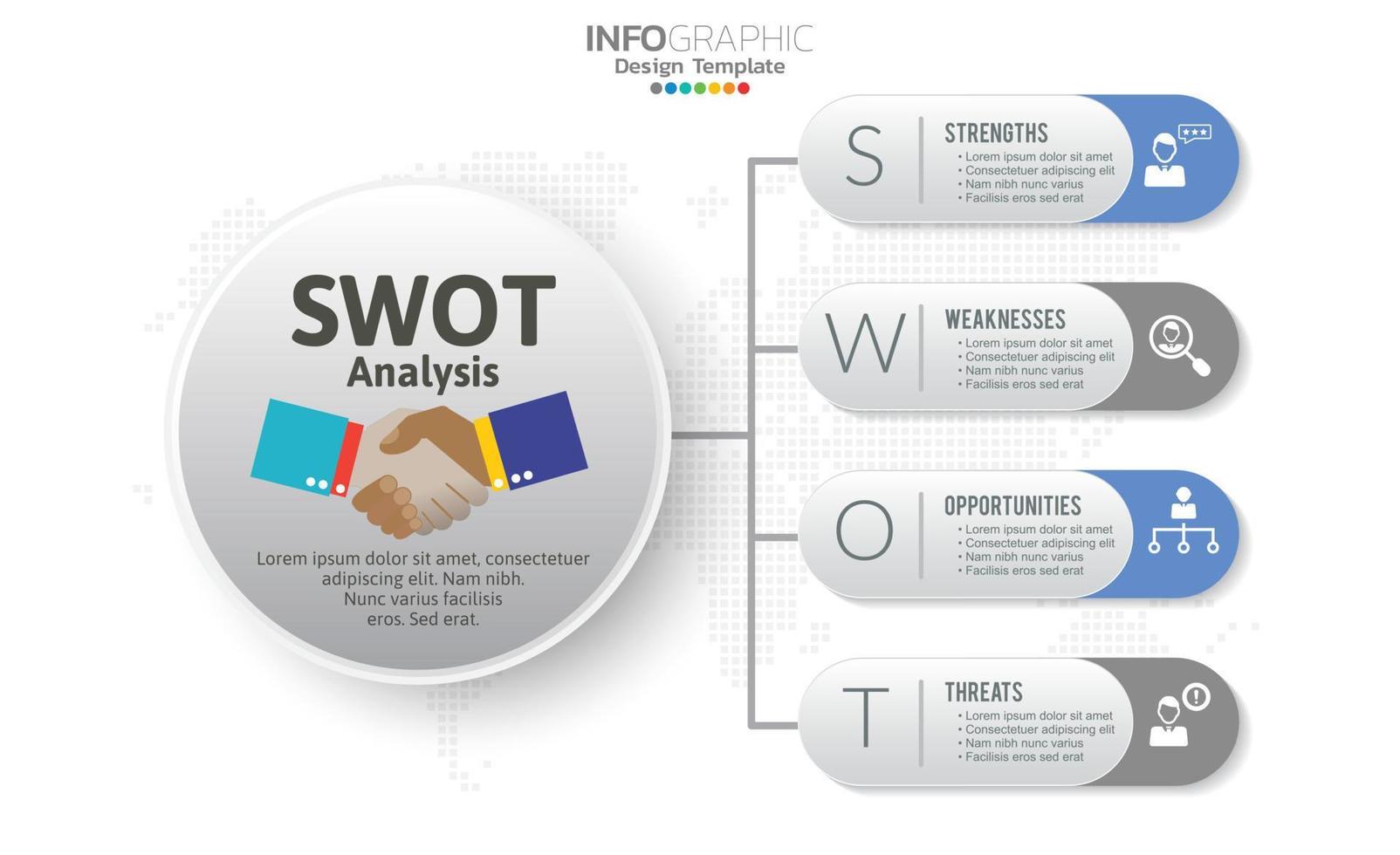 INFOGRAPHIC
Design Template

SWOT
Analysis

Lorem ipsum dolor sit amet, consectetuer adipiscing elit. Nam nibh. Nunc varius facilisis eros. Sed erat.

S
STRENGTHS
• Lorem ipsum dolor sit amet
• Consectetuer adipiscing elit
• Nam nibh nunc varius
• Facilisis eros sed erat

W
WEAKNESSES
• Lorem ipsum dolor sit amet
• Consectetuer adipiscing elit
• Nam nibh nunc varius
• Facilisis eros sed erat

O
OPPORTUNITIES
• Lorem ipsum dolor sit amet
• Consectetuer adipiscing elit
• Nam nibh nunc varius
• Facilisis eros sed erat

T
THREATS
• Lorem ipsum dolor sit amet
• Consectetuer adipiscing elit
• Nam nibh nunc varius
• Facilisis eros sed erat