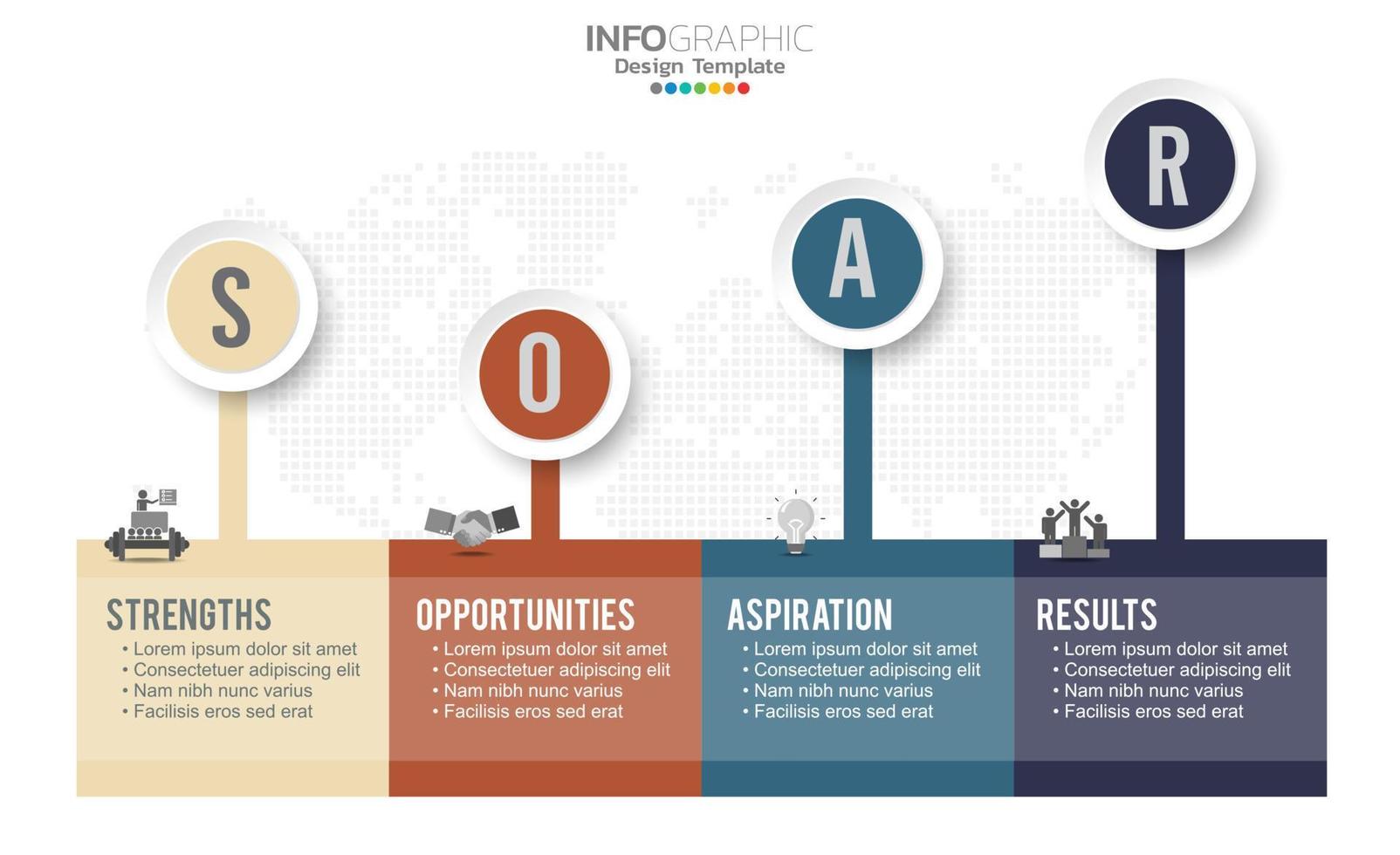 INFOGRAPHIC
Design Template

S

O

A

R

STRENGTHS
• Lorem ipsum dolor sit amet
• Consectetuer adipiscing elit
• Nam nibh nunc varius
• Facilisis eros sed erat

OPPORTUNITIES
• Lorem ipsum dolor sit amet
• Consectetuer adipiscing elit
• Nam nibh nunc varius
• Facilisis eros sed erat

ASPIRATION
• Lorem ipsum dolor sit amet
• Consectetuer adipiscing elit
• Nam nibh nunc varius
• Facilisis eros sed erat

RESULTS
• Lorem ipsum dolor sit amet
• Consectetuer adipiscing elit
• Nam nibh nunc varius
• Facilisis eros sed erat