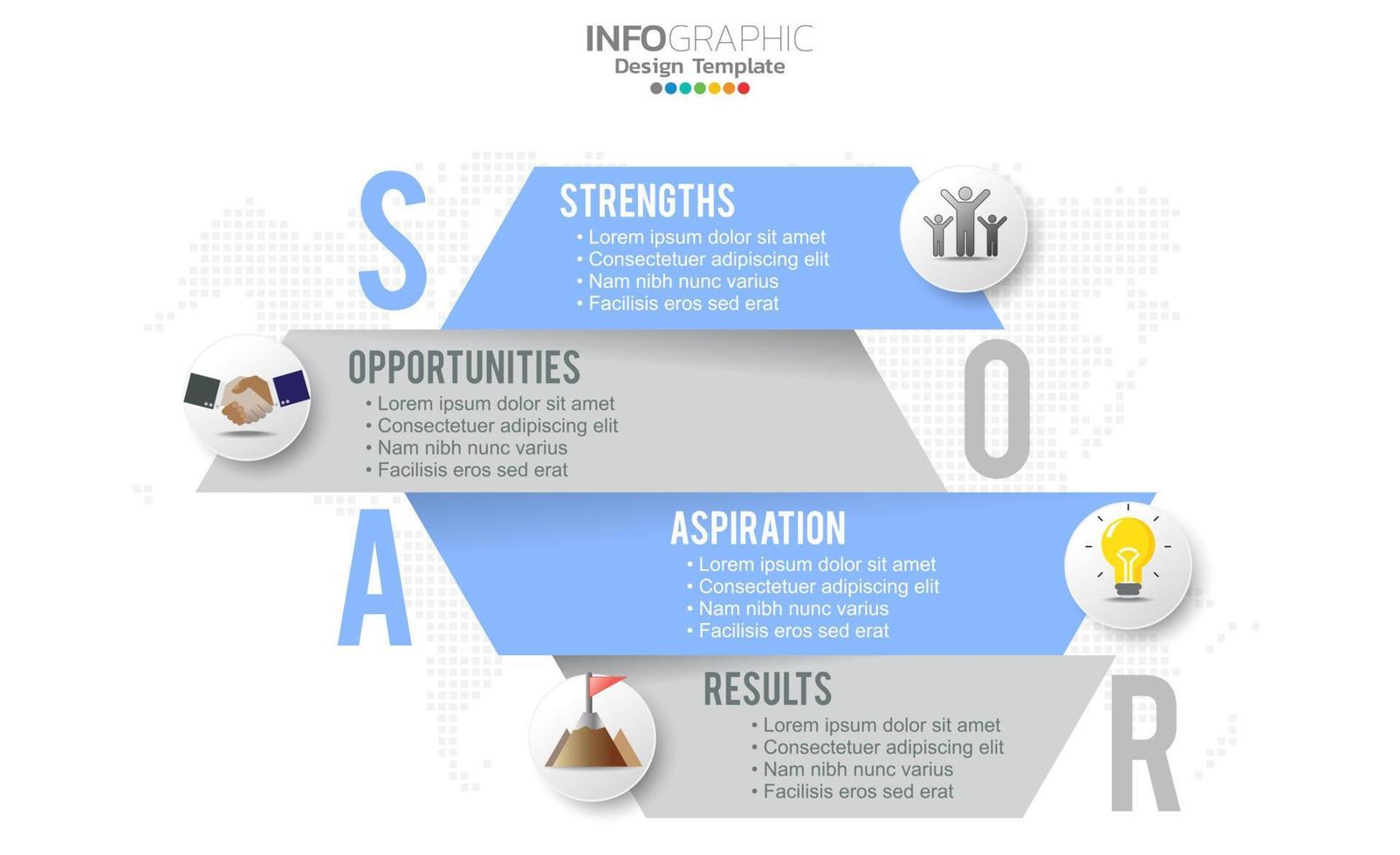 INFOGRAPHIC
Design Template

S

STRENGTHS
• Lorem ipsum dolor sit amet
• Consectetuer adipiscing elit
• Nam nibh nunc varius
• Facilisis eros sed erat

OPPORTUNITIES
• Lorem ipsum dolor sit amet
• Consectetuer adipiscing elit
• Nam nibh nunc varius
• Facilisis eros sed erat

O

A

ASPIRATION
• Lorem ipsum dolor sit amet
• Consectetuer adipiscing elit
• Nam nibh nunc varius
• Facilisis eros sed erat

RESULTS
• Lorem ipsum dolor sit amet
• Consectetuer adipiscing elit
• Nam nibh nunc varius
• Facilisis eros sed erat

R