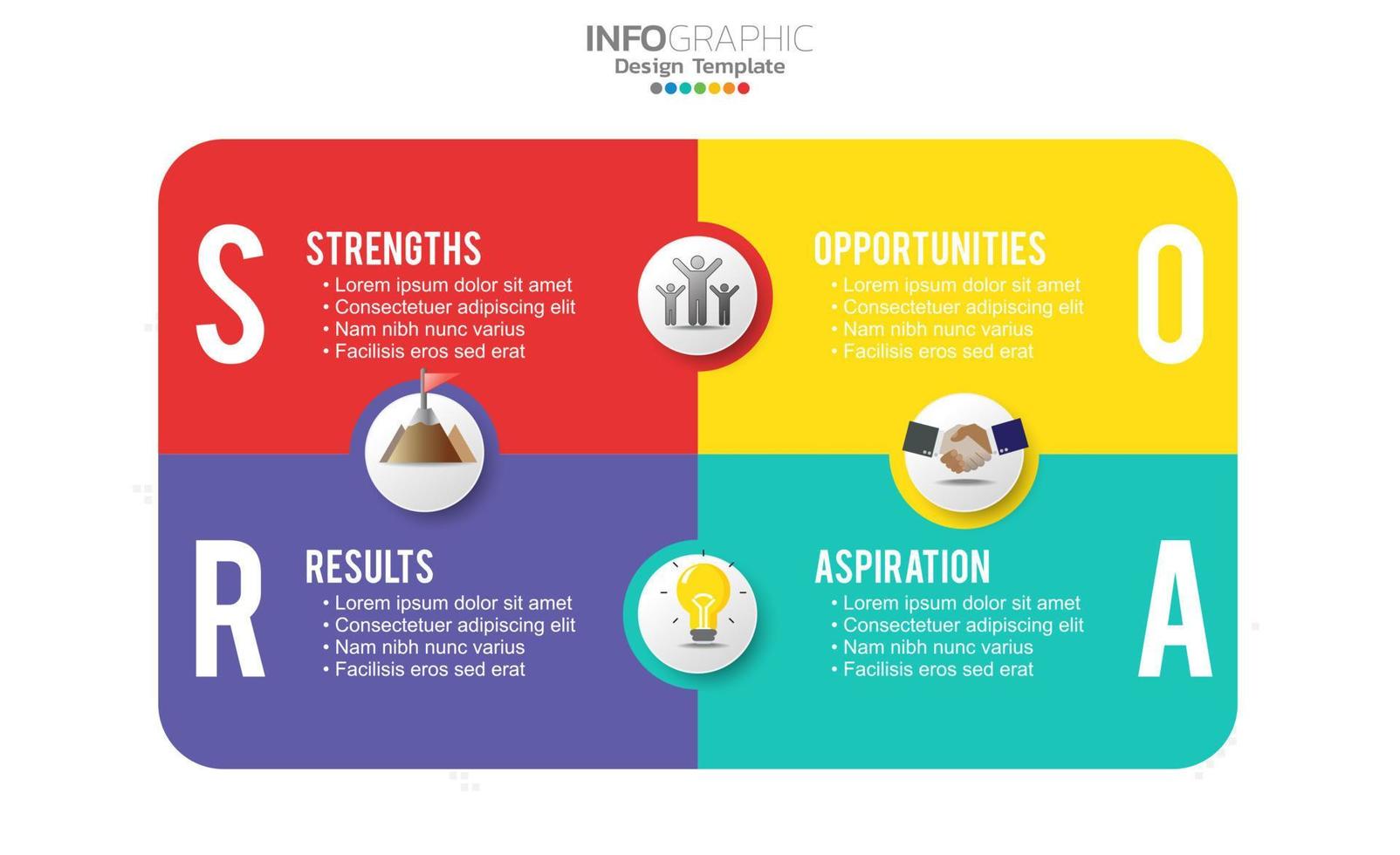 INFOGRAPHIC
Design Template

S

STRENGTHS
• Lorem ipsum dolor sit amet
• Consectetuer adipiscing elit
• Nam nibh nunc varius
• Facilisis eros sed erat

OPPORTUNITIES
• Lorem ipsum dolor sit amet
• Consectetuer adipiscing elit
• Nam nibh nunc varius
• Facilisis eros sed erat

O

R

RESULTS
• Lorem ipsum dolor sit amet
• Consectetuer adipiscing elit
• Nam nibh nunc varius
• Facilisis eros sed erat

ASPIRATION
• Lorem ipsum dolor sit amet
• Consectetuer adipiscing elit
• Nam nibh nunc varius
• Facilisis eros sed erat

A