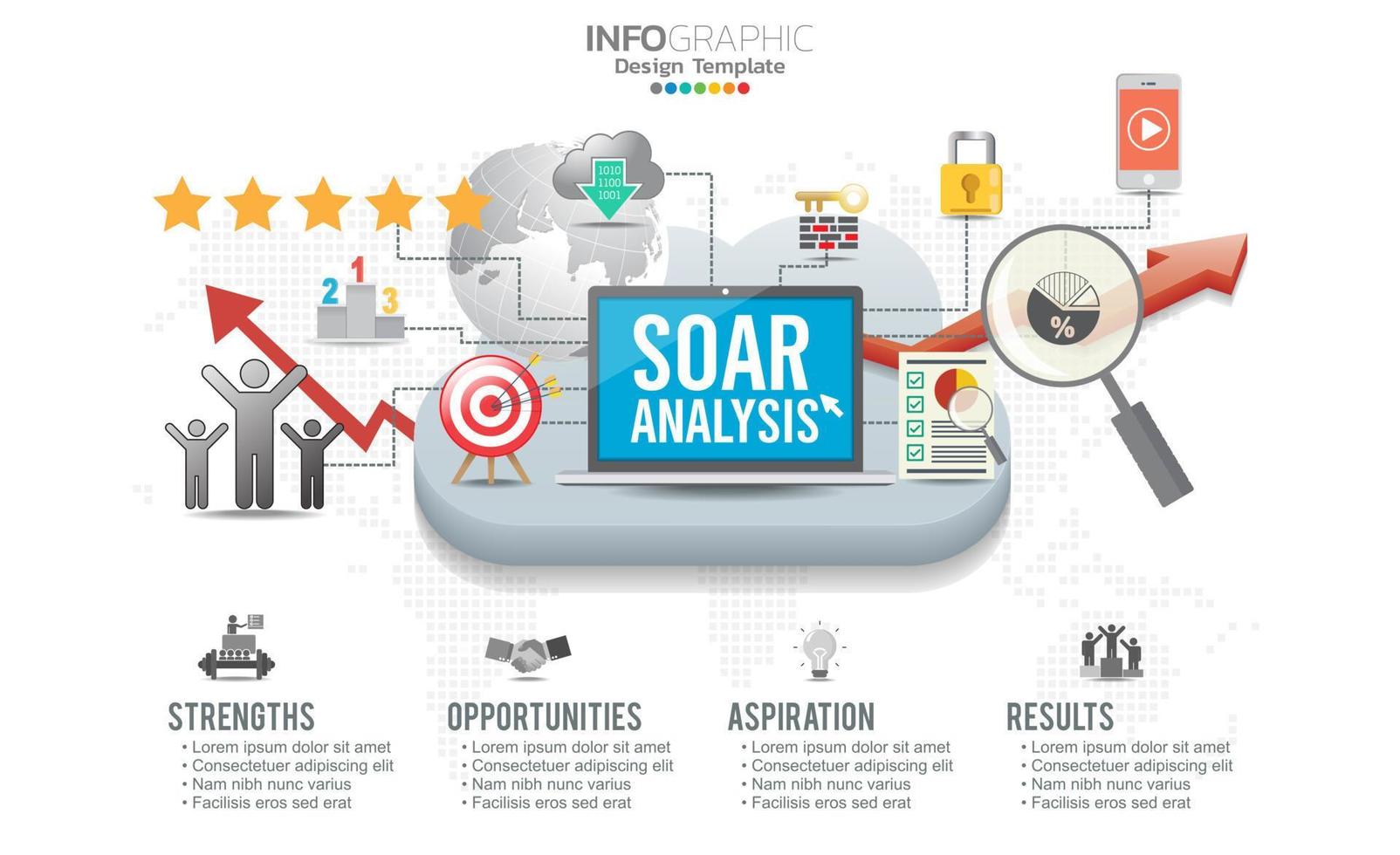 INFOGRAPHIC
Design Template

1010
1100
1001

2 1 3

SOAR ANALYSIS

%

STRENGTHS
• Lorem ipsum dolor sit amet
• Consectetuer adipiscing elit
• Nam nibh nunc varius
• Facilisis eros sed erat

OPPORTUNITIES
• Lorem ipsum dolor sit amet
• Consectetuer adipiscing elit
• Nam nibh nunc varius
• Facilisis eros sed erat

ASPIRATION
• Lorem ipsum dolor sit amet
• Consectetuer adipiscing elit
• Nam nibh nunc varius
• Facilisis eros sed erat

RESULTS
• Lorem ipsum dolor sit amet
• Consectetuer adipiscing elit
• Nam nibh nunc varius
• Facilisis eros sed erat