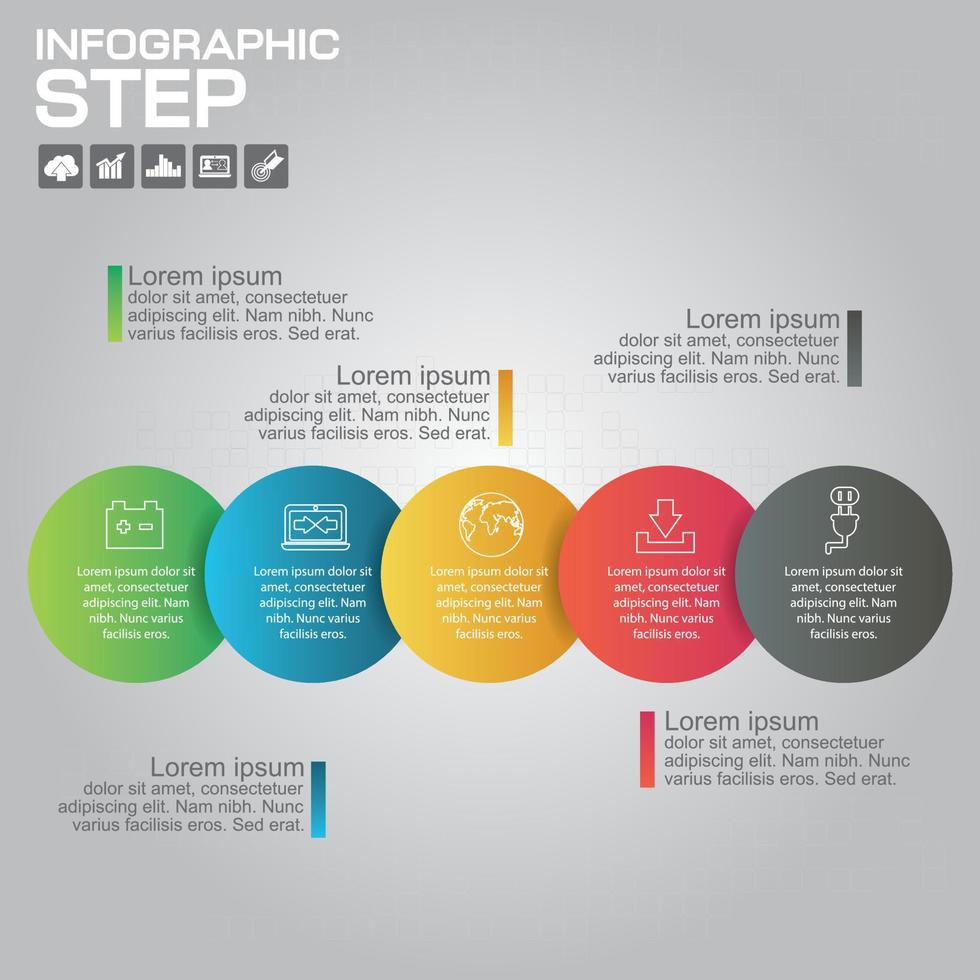 INFOGRAPHIC
STEP

Lorem ipsum
dolor sit amet, consectetuer adipiscing elit. Nam nibh. Nunc varius facilisis eros. Sed erat.

Lorem ipsum
dolor sit amet, consectetuer adipiscing elit. Nam nibh. Nunc varius facilisis eros. Sed erat.

Lorem ipsum
dolor sit amet, consectetuer adipiscing elit. Nam nibh. Nunc varius facilisis eros. Sed erat.

Lorem ipsum dolor sit amet, consectetuer adipiscing elit. Nam nibh. Nunc varius facilisis eros.

Lorem ipsum dolor sit amet, consectetuer adipiscing elit. Nam nibh. Nunc varius facilisis eros.

Lorem ipsum dolor sit amet, consectetuer adipiscing elit. Nam nibh. Nunc varius facilisis eros.

Lorem ipsum dolor sit amet, consectetuer adipiscing elit. Nam nibh. Nunc varius facilisis eros.

Lorem ipsum dolor sit amet, consectetuer adipiscing elit. Nam nibh. Nunc varius facilisis eros.

Lorem ipsum
dolor sit amet, consectetuer adipiscing elit. Nam nibh. Nunc varius facilisis eros. Sed erat.

Lorem ipsum
dolor sit amet, consectetuer adipiscing elit. Nam nibh. Nunc varius facilisis eros. Sed erat.