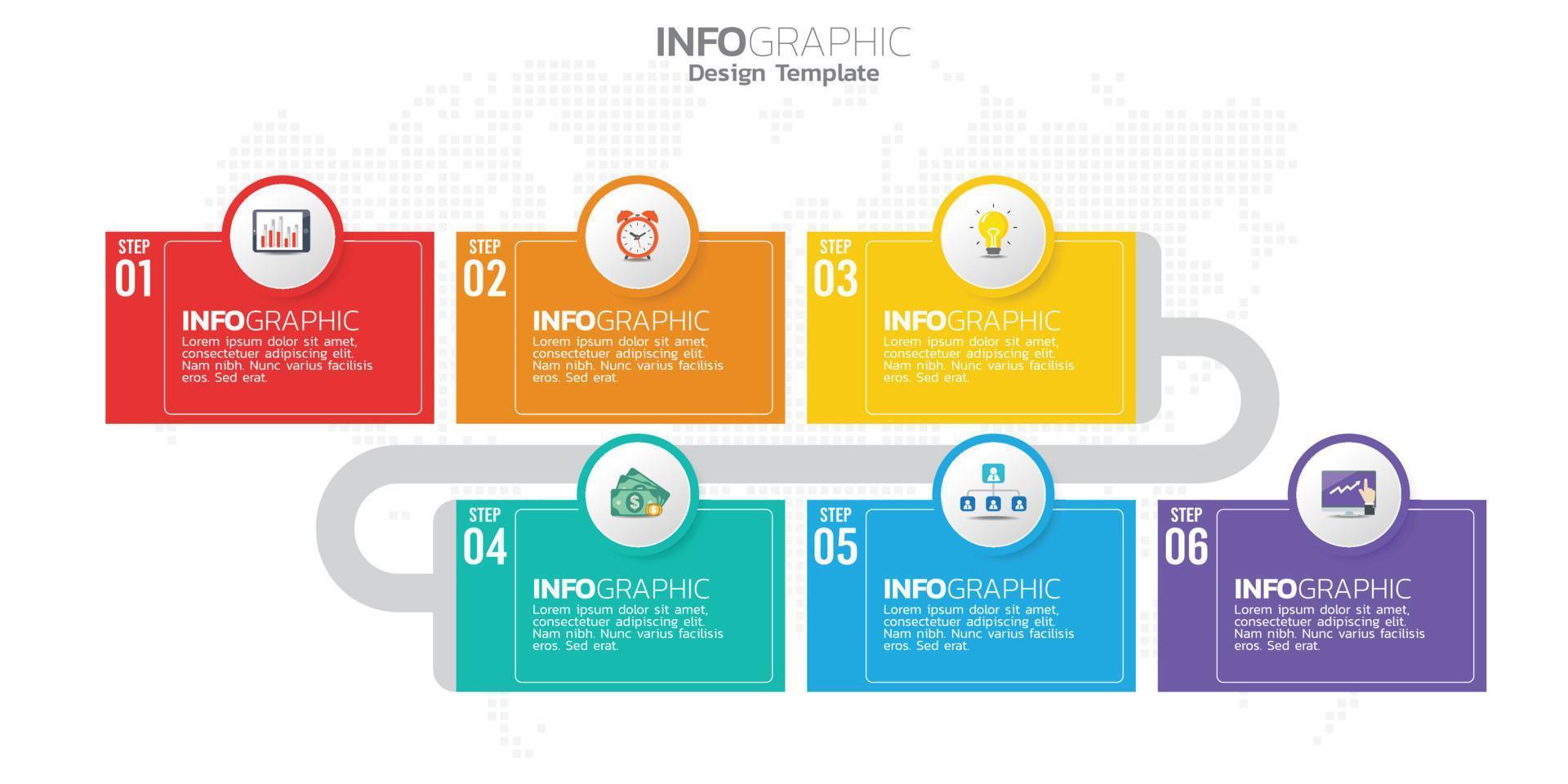 INFOGRAPHIC
Design Template

STEP
01

INFOGRAPHIC
Lorem ipsum dolor sit amet, consectetuer adipiscing elit. Nam nibh. Nunc varius facilisis eros. Sed erat.

STEP
02

INFOGRAPHIC
Lorem ipsum dolor sit amet, consectetuer adipiscing elit. Nam nibh. Nunc varius facilisis eros. Sed erat.

STEP
03

INFOGRAPHIC
Lorem ipsum dolor sit amet, consectetuer adipiscing elit. Nam nibh. Nunc varius facilisis eros. Sed erat.

STEP
04

INFOGRAPHIC
Lorem ipsum dolor sit amet, consectetuer adipiscing elit. Nam nibh. Nunc varius facilisis eros. Sed erat.

STEP
05

INFOGRAPHIC
Lorem ipsum dolor sit amet, consectetuer adipiscing elit. Nam nibh. Nunc varius facilisis eros. Sed erat.

STEP
06

INFOGRAPHIC
Lorem ipsum dolor sit amet, consectetuer adipiscing elit. Nam nibh. Nunc varius facilisis eros. Sed erat.