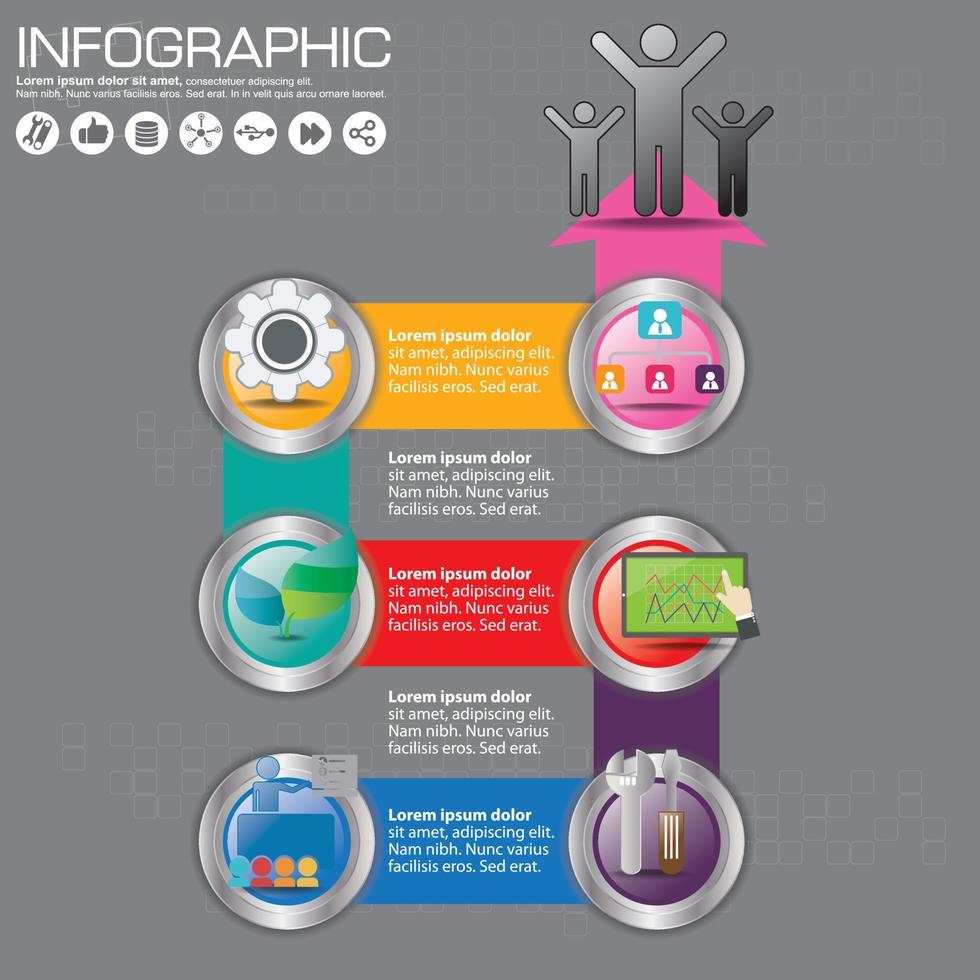 INFOGRAPHIC

Lorem ipsum dolor sit amet, consectetuer adipiscing elit. Nam nibh. Nunc varius facilisis eros. Sed erat. In in velit quis arcu ornare laoreet.

Lorem ipsum dolor sit amet, adipiscing elit. Nam nibh. Nunc varius facilisis eros. Sed erat.

Lorem ipsum dolor sit amet, adipiscing elit. Nam nibh. Nunc varius facilisis eros. Sed erat.

Lorem ipsum dolor sit amet, adipiscing elit. Nam nibh. Nunc varius facilisis eros. Sed erat.

Lorem ipsum dolor sit amet, adipiscing elit. Nam nibh. Nunc varius facilisis eros. Sed erat.

Lorem ipsum dolor sit amet, adipiscing elit. Nam nibh. Nunc varius facilisis eros. Sed erat.