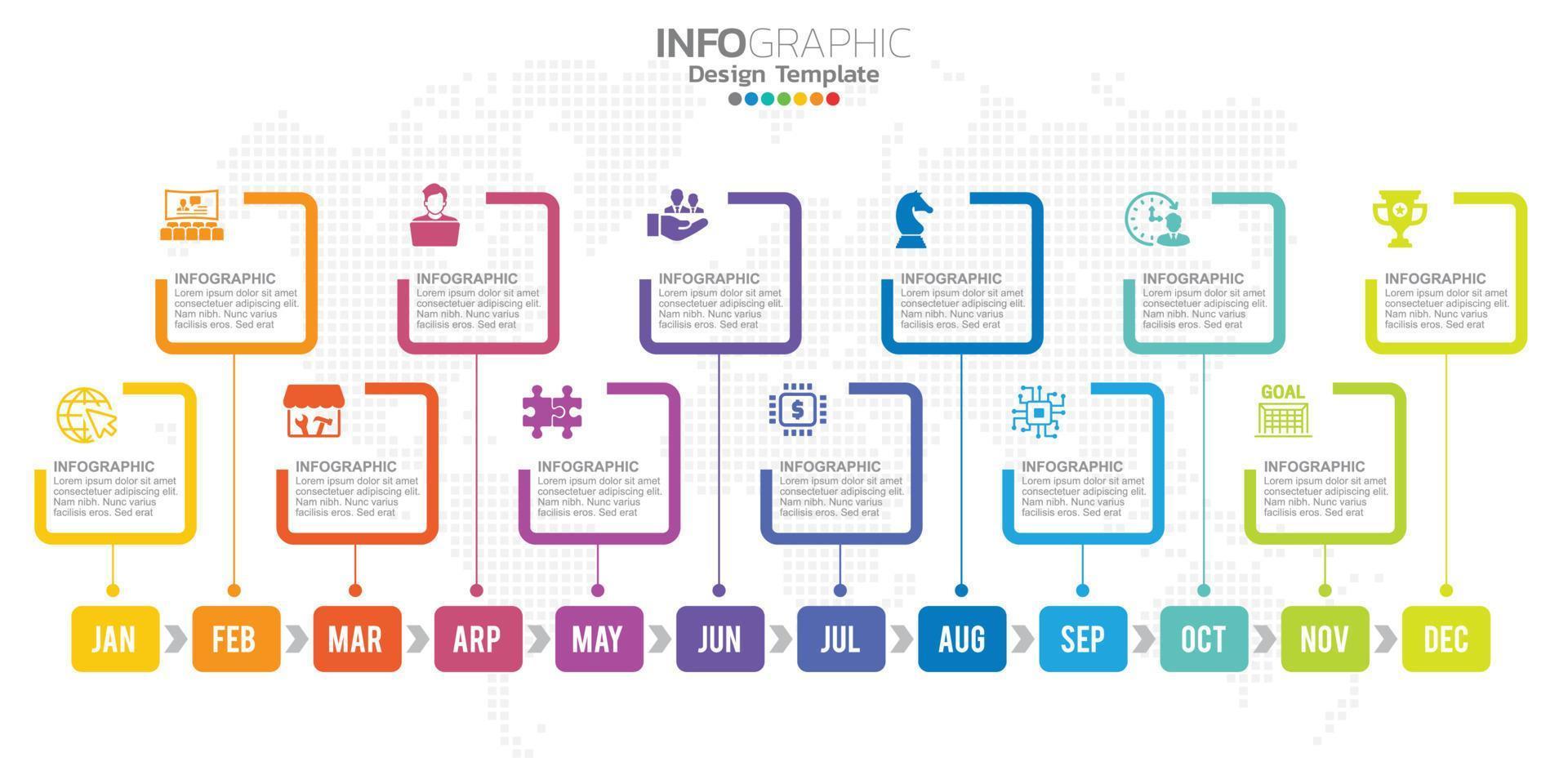 INFOGRAPHIC
Design Template

INFOGRAPHIC
Lorem ipsum dolor sit amet consectetuer adipiscing elit. Nam nibh. Nunc varius facilisis eros. Sed erat

INFOGRAPHIC
Lorem ipsum dolor sit amet consectetuer adipiscing elit. Nam nibh. Nunc varius facilisis eros. Sed erat

INFOGRAPHIC
Lorem ipsum dolor sit amet consectetuer adipiscing elit. Nam nibh. Nunc varius facilisis eros. Sed erat

INFOGRAPHIC
Lorem ipsum dolor sit amet consectetuer adipiscing elit. Nam nibh. Nunc varius facilisis eros. Sed erat

INFOGRAPHIC
Lorem ipsum dolor sit amet consectetuer adipiscing elit. Nam nibh. Nunc varius facilisis eros. Sed erat

INFOGRAPHIC
Lorem ipsum dolor sit amet consectetuer adipiscing elit. Nam nibh. Nunc varius facilisis eros. Sed erat

INFOGRAPHIC
Lorem ipsum dolor sit amet consectetuer adipiscing elit. Nam nibh. Nunc varius facilisis eros. Sed erat

INFOGRAPHIC
Lorem ipsum dolor sit amet consectetuer adipiscing elit. Nam nibh. Nunc varius facilisis eros. Sed erat

INFOGRAPHIC
Lorem ipsum dolor sit amet consectetuer adipiscing elit. Nam nibh. Nunc varius facilisis eros. Sed erat

INFOGRAPHIC
Lorem ipsum dolor sit amet consectetuer adipiscing elit. Nam nibh. Nunc varius facilisis eros. Sed erat

GOAL
INFOGRAPHIC
Lorem ipsum dolor sit amet consectetuer adipiscing elit. Nam nibh. Nunc varius facilisis eros. Sed erat

INFOGRAPHIC
Lorem ipsum dolor sit amet consectetuer adipiscing elit. Nam nibh. Nunc varius facilisis eros. Sed erat

JAN FEB MAR ARP MAY JUN JUL AUG SEP OCT NOV DEC