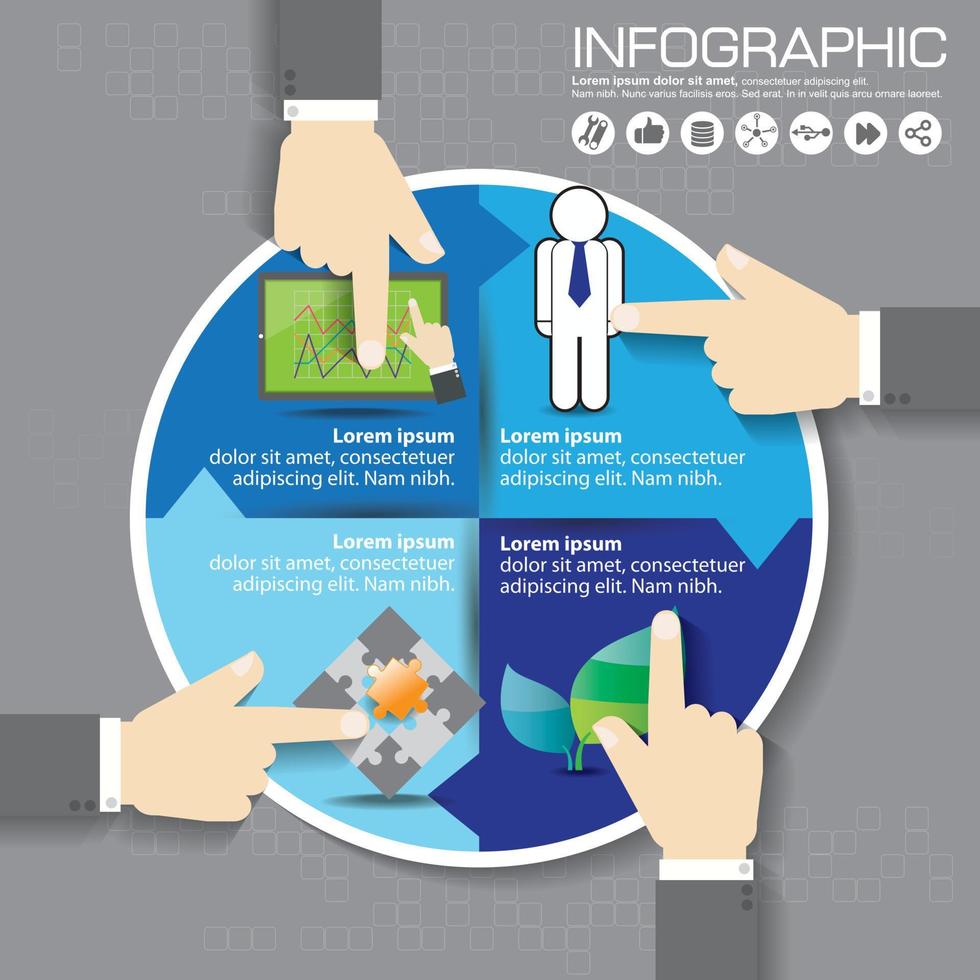 INFOGRAPHIC

Lorem ipsum dolor sit amet, consectetuer adipiscing elit. Nam nibh. Nunc varius facilisis eros. Sed erat. In in velit quis arcu ornare laoreet.

Lorem ipsum
dolor sit amet, consectetuer adipiscing elit. Nam nibh.

Lorem ipsum
dolor sit amet, consectetuer adipiscing elit. Nam nibh.

Lorem ipsum
dolor sit amet, consectetuer adipiscing elit. Nam nibh.

Lorem ipsum
dolor sit amet, consectetuer adipiscing elit. Nam nibh.