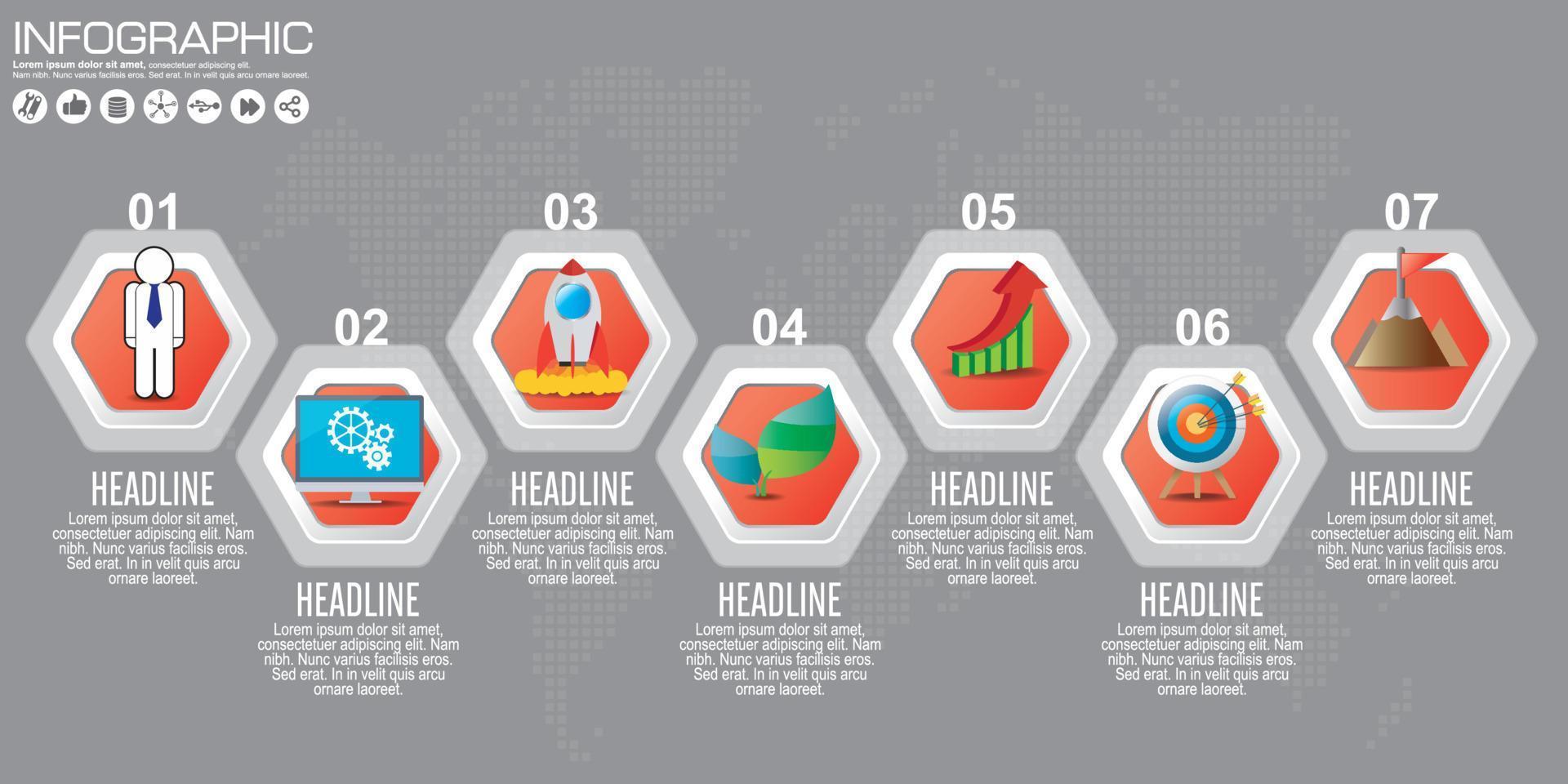 INFOGRAPHIC
Lorem ipsum dolor sit amet, consectetuer adipiscing elit. Nam nibh. Nunc varius facilisis eros. Sed erat. In in velit quis arcu ornare laoreet.

01
HEADLINE
Lorem ipsum dolor sit amet, consectetuer adipiscing elit. Nam nibh. Nunc varius facilisis eros. Sed erat. In in velit quis arcu ornare laoreet.

02
HEADLINE
Lorem ipsum dolor sit amet, consectetuer adipiscing elit. Nam nibh. Nunc varius facilisis eros. Sed erat. In in velit quis arcu ornare laoreet.

03
HEADLINE
Lorem ipsum dolor sit amet, consectetuer adipiscing elit. Nam nibh. Nunc varius facilisis eros. Sed erat. In in velit quis arcu ornare laoreet.

04
HEADLINE
Lorem ipsum dolor sit amet, consectetuer adipiscing elit. Nam nibh. Nunc varius facilisis eros. Sed erat. In in velit quis arcu ornare laoreet.

05
HEADLINE
Lorem ipsum dolor sit amet, consectetuer adipiscing elit. Nam nibh. Nunc varius facilisis eros. Sed erat. In in velit quis arcu ornare laoreet.

06
HEADLINE
Lorem ipsum dolor sit amet, consectetuer adipiscing elit. Nam nibh. Nunc varius facilisis eros. Sed erat. In in velit quis arcu ornare laoreet.

07
HEADLINE
Lorem ipsum dolor sit amet, consectetuer adipiscing elit. Nam nibh. Nunc varius facilisis eros. Sed erat. In in velit quis arcu ornare laoreet.