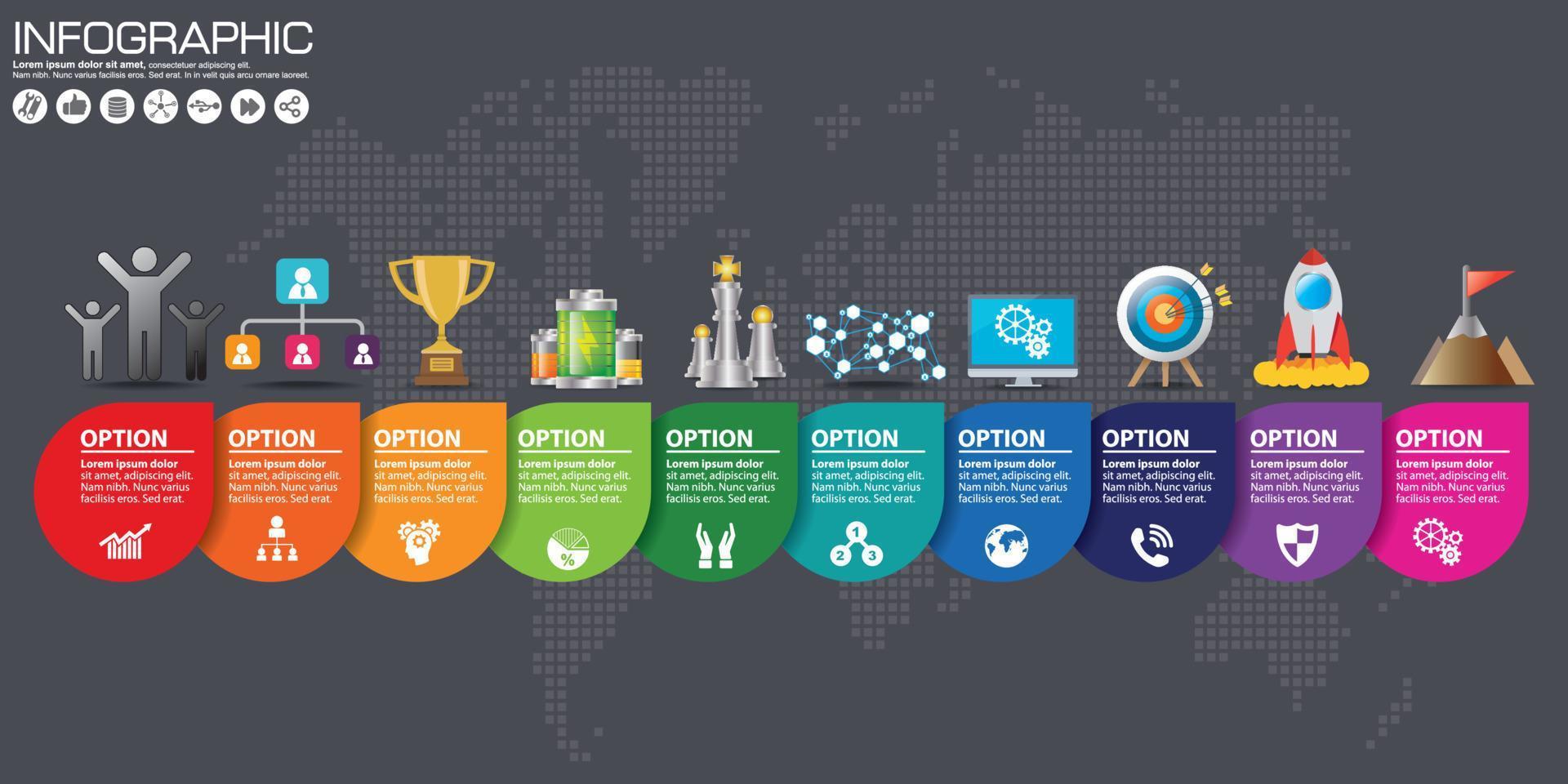 INFOGRAPHIC
Lorem ipsum dolor sit amet, consectetuer adipiscing elit.
Nam nibh. Nunc varius facilisis eros. Sed erat. In in velit quis arcu ornare laoreet.

OPTION
Lorem ipsum dolor sit amet, adipiscing elit. Nam nibh. Nunc varius facilisis eros. Sed erat.

OPTION
Lorem ipsum dolor sit amet, adipiscing elit. Nam nibh. Nunc varius facilisis eros. Sed erat.

OPTION
Lorem ipsum dolor sit amet, adipiscing elit. Nam nibh. Nunc varius facilisis eros. Sed erat.

OPTION
Lorem ipsum dolor sit amet, adipiscing elit. Nam nibh. Nunc varius facilisis eros. Sed erat.

%

OPTION
Lorem ipsum dolor sit amet, adipiscing elit. Nam nibh. Nunc varius facilisis eros. Sed erat.

OPTION
Lorem ipsum dolor sit amet, adipiscing elit. Nam nibh. Nunc varius facilisis eros. Sed erat.

1
2 3

OPTION
Lorem ipsum dolor sit amet, adipiscing elit. Nam nibh. Nunc varius facilisis eros. Sed erat.

OPTION
Lorem ipsum dolor sit amet, adipiscing elit. Nam nibh. Nunc varius facilisis eros. Sed erat.

OPTION
Lorem ipsum dolor sit amet, adipiscing elit. Nam nibh. Nunc varius facilisis eros. Sed erat.

OPTION
Lorem ipsum dolor sit amet, adipiscing elit. Nam nibh. Nunc varius facilisis eros. Sed erat.