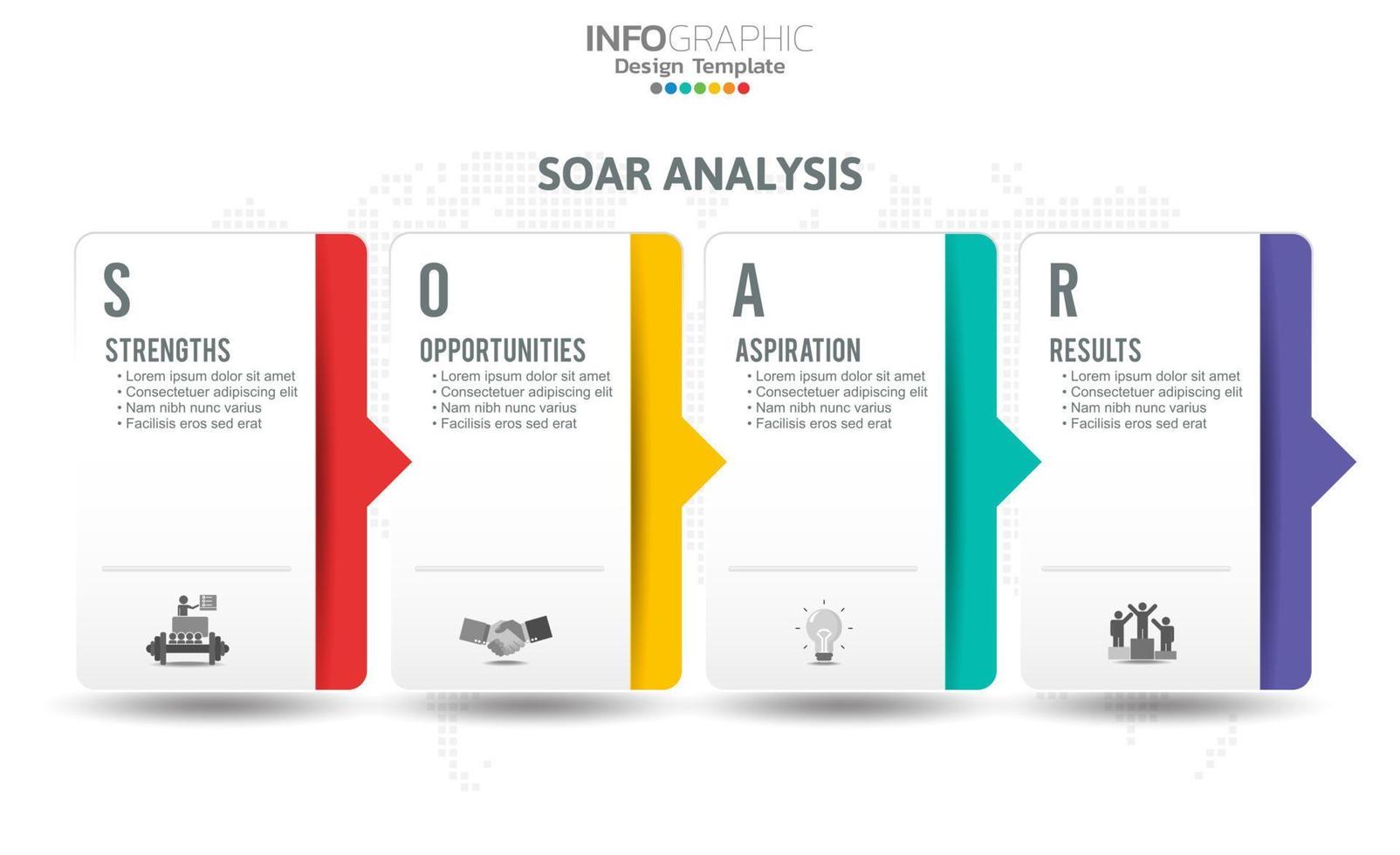 INFOGRAPHIC
Design Template

SOAR ANALYSIS

S
STRENGTHS
• Lorem ipsum dolor sit amet
• Consectetuer adipiscing elit
• Nam nibh nunc varius
• Facilisis eros sed erat

O
OPPORTUNITIES
• Lorem ipsum dolor sit amet
• Consectetuer adipiscing elit
• Nam nibh nunc varius
• Facilisis eros sed erat

A
ASPIRATION
• Lorem ipsum dolor sit amet
• Consectetuer adipiscing elit
• Nam nibh nunc varius
• Facilisis eros sed erat

R
RESULTS
• Lorem ipsum dolor sit amet
• Consectetuer adipiscing elit
• Nam nibh nunc varius
• Facilisis eros sed erat