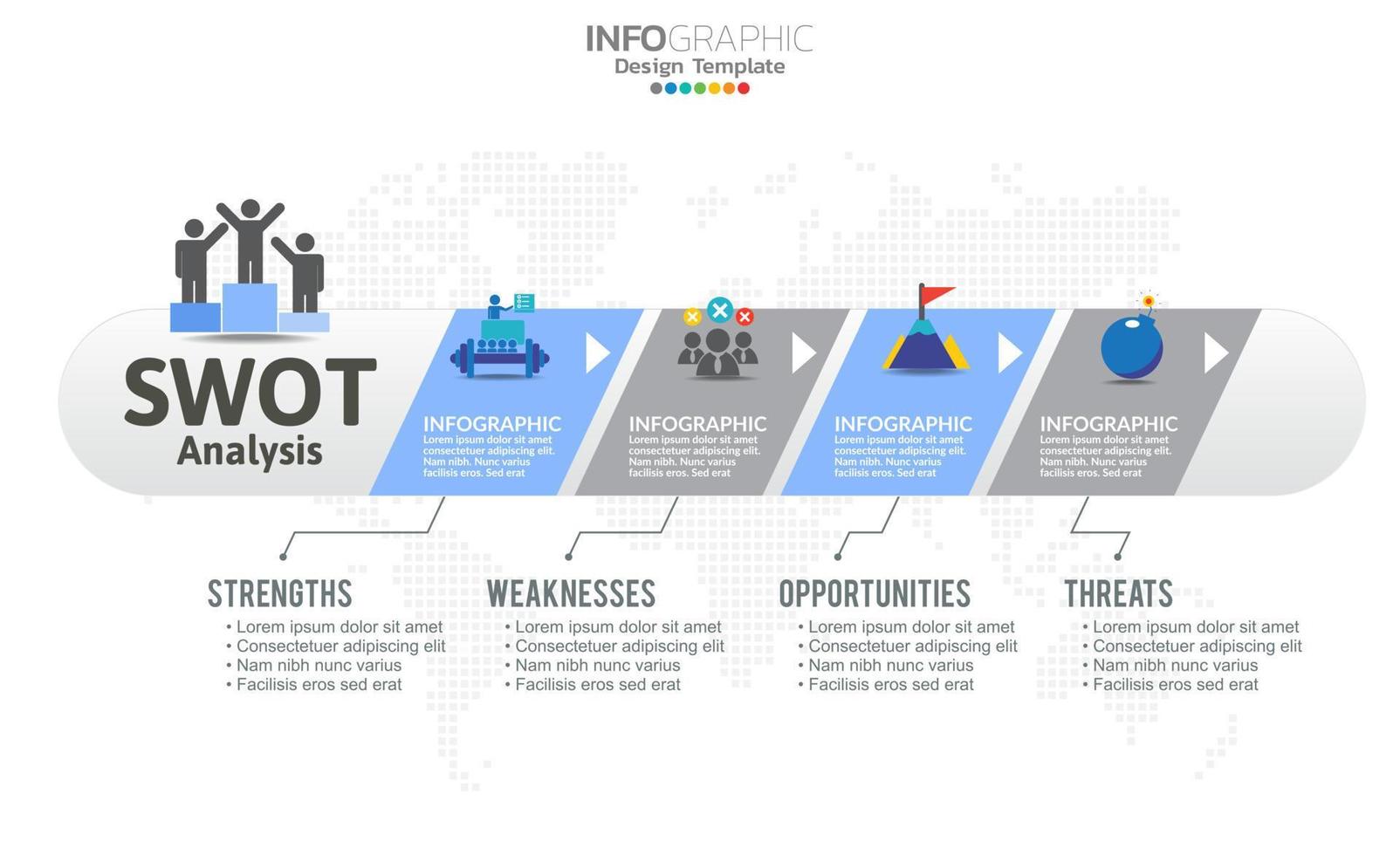 INFOGRAPHIC
Design Template

SWOT
Analysis

INFOGRAPHIC
Lorem ipsum dolor sit amet consectetuer adipiscing elit. Nam nibh. Nunc varius facilisis eros. Sed erat

INFOGRAPHIC
Lorem ipsum dolor sit amet consectetuer adipiscing elit. Nam nibh. Nunc varius facilisis eros. Sed erat

INFOGRAPHIC
Lorem ipsum dolor sit amet consectetuer adipiscing elit. Nam nibh. Nunc varius facilisis eros. Sed erat

INFOGRAPHIC
Lorem ipsum dolor sit amet consectetuer adipiscing elit. Nam nibh. Nunc varius facilisis eros. Sed erat

STRENGTHS
• Lorem ipsum dolor sit amet
• Consectetuer adipiscing elit
• Nam nibh nunc varius
• Facilisis eros sed erat

WEAKNESSES
• Lorem ipsum dolor sit amet
• Consectetuer adipiscing elit
• Nam nibh nunc varius
• Facilisis eros sed erat

OPPORTUNITIES
• Lorem ipsum dolor sit amet
• Consectetuer adipiscing elit
• Nam nibh nunc varius
• Facilisis eros sed erat

THREATS
• Lorem ipsum dolor sit amet
• Consectetuer adipiscing elit
• Nam nibh nunc varius
• Facilisis eros sed erat