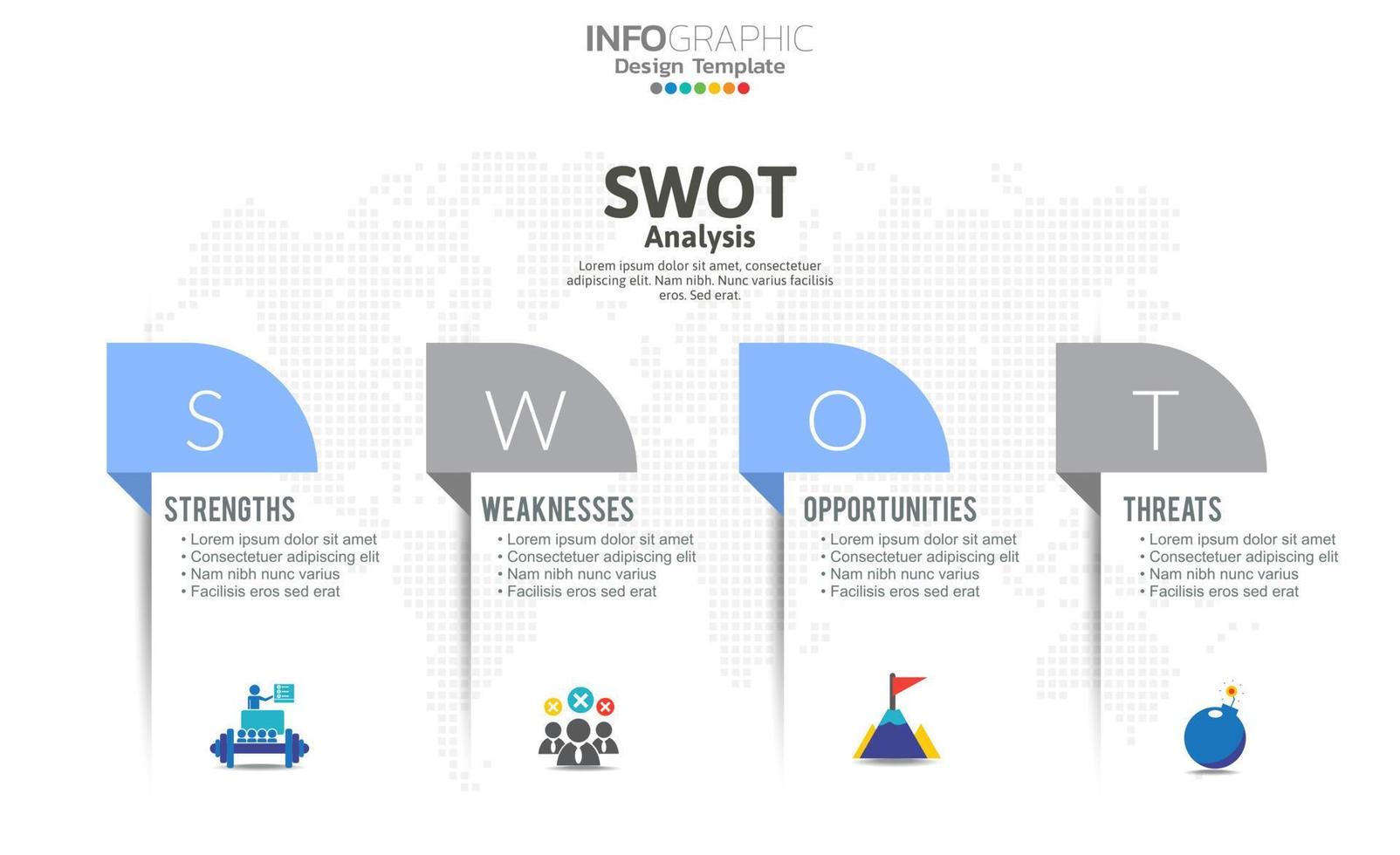 INFOGRAPHIC
Design Template

SWOT
Analysis
Lorem ipsum dolor sit amet, consectetuer adipiscing elit. Nam nibh. Nunc varius facilisis eros. Sed erat.

S

STRENGTHS
• Lorem ipsum dolor sit amet
• Consectetuer adipiscing elit
• Nam nibh nunc varius
• Facilisis eros sed erat

W

WEAKNESSES
• Lorem ipsum dolor sit amet
• Consectetuer adipiscing elit
• Nam nibh nunc varius
• Facilisis eros sed erat

O

OPPORTUNITIES
• Lorem ipsum dolor sit amet
• Consectetuer adipiscing elit
• Nam nibh nunc varius
• Facilisis eros sed erat

T

THREATS
• Lorem ipsum dolor sit amet
• Consectetuer adipiscing elit
• Nam nibh nunc varius
• Facilisis eros sed erat