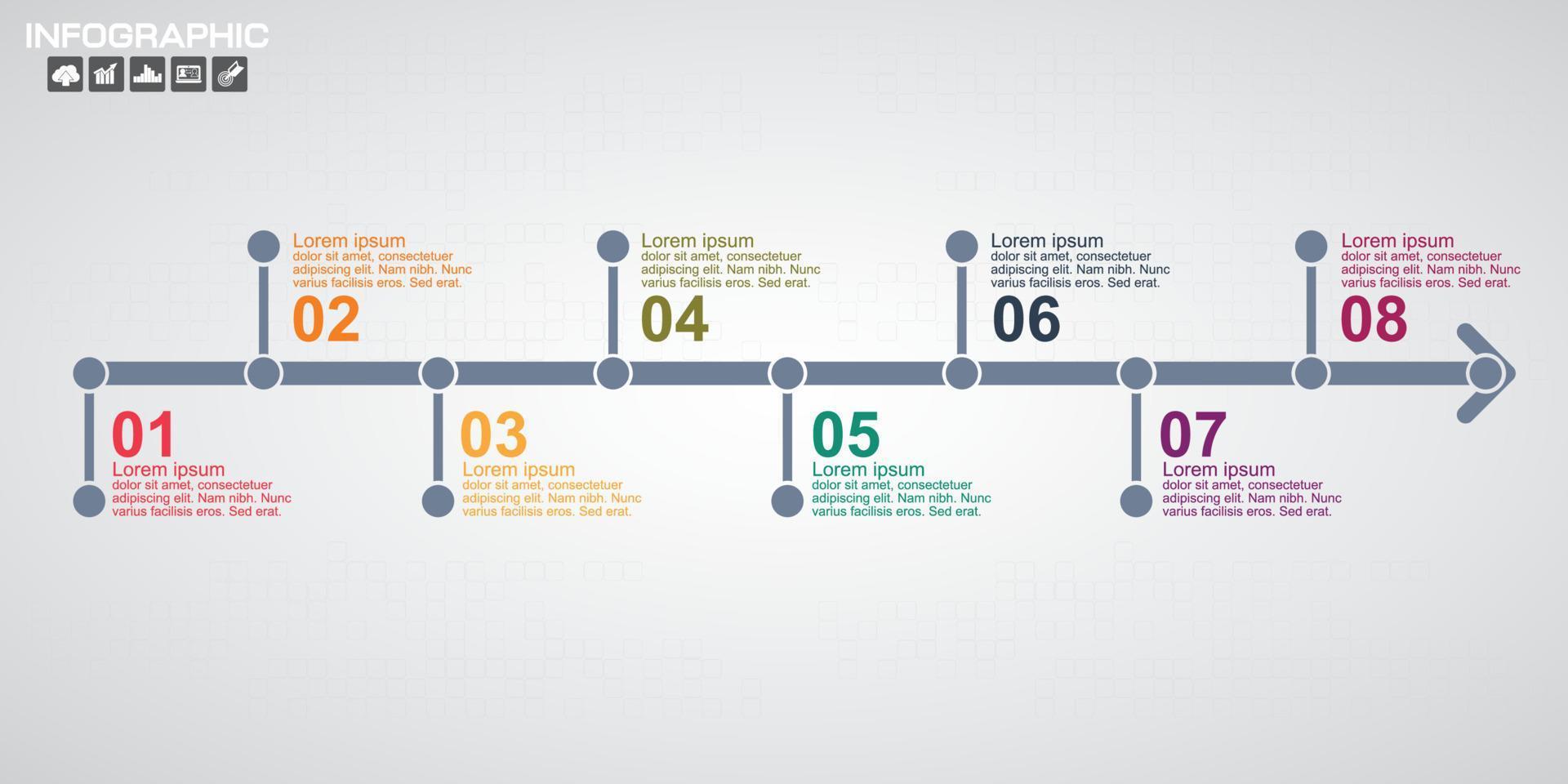 INFOGRAPHIC

Lorem ipsum
dolor sit amet, consectetuer adipiscing elit. Nam nibh. Nunc varius facilisis eros. Sed erat.
02

Lorem ipsum
dolor sit amet, consectetuer adipiscing elit. Nam nibh. Nunc varius facilisis eros. Sed erat.
04

Lorem ipsum
dolor sit amet, consectetuer adipiscing elit. Nam nibh. Nunc varius facilisis eros. Sed erat.
06

Lorem ipsum
dolor sit amet, consectetuer adipiscing elit. Nam nibh. Nunc varius facilisis eros. Sed erat.
08

01
Lorem ipsum
dolor sit amet, consectetuer adipiscing elit. Nam nibh. Nunc varius facilisis eros. Sed erat.

03
Lorem ipsum
dolor sit amet, consectetuer adipiscing elit. Nam nibh. Nunc varius facilisis eros. Sed erat.

05
Lorem ipsum
dolor sit amet, consectetuer adipiscing elit. Nam nibh. Nunc varius facilisis eros. Sed erat.

07
Lorem ipsum
dolor sit amet, consectetuer adipiscing elit. Nam nibh. Nunc varius facilisis eros. Sed erat.