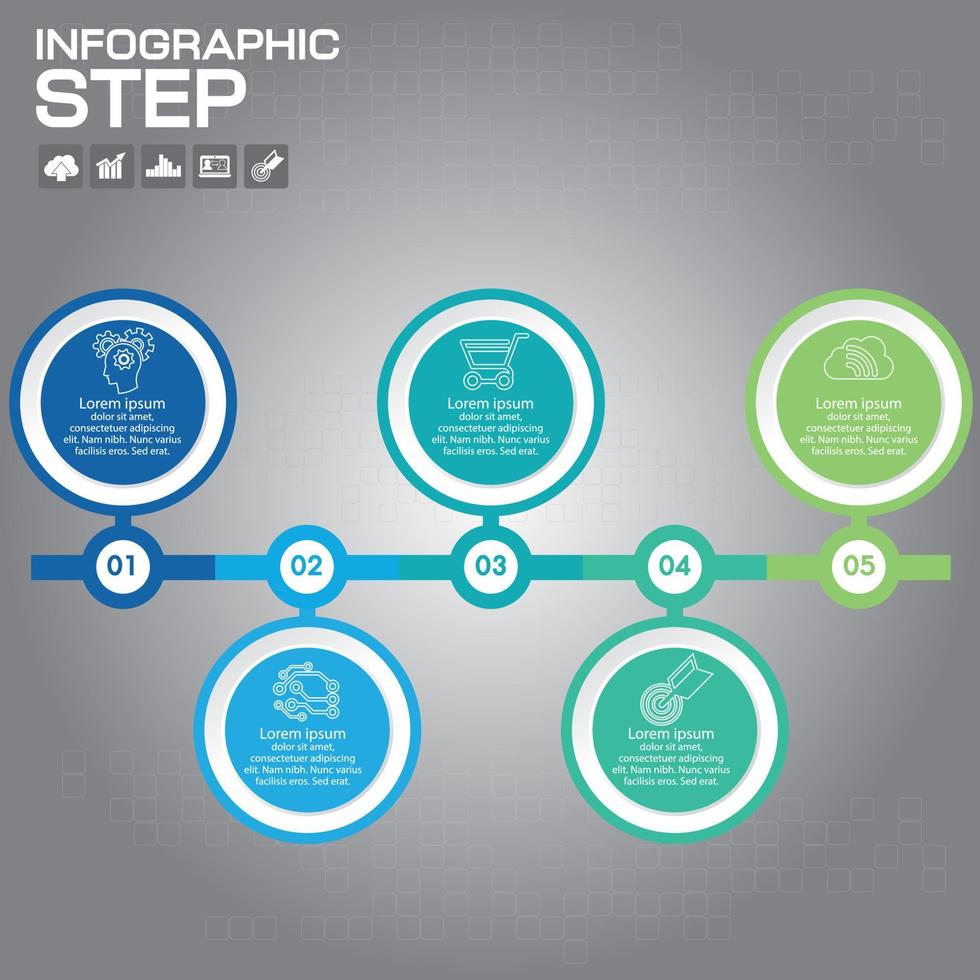 INFOGRAPHIC
STEP

Lorem ipsum
dolor sit amet, consectetuer adipiscing elit. Nam nibh. Nunc varius facilisis eros. Sed erat.

Lorem ipsum
dolor sit amet, consectetuer adipiscing elit. Nam nibh. Nunc varius facilisis eros. Sed erat.

Lorem ipsum
dolor sit amet, consectetuer adipiscing elit. Nam nibh. Nunc varius facilisis eros. Sed erat.

01

02

03

04

05

Lorem ipsum
dolor sit amet, consectetuer adipiscing elit. Nam nibh. Nunc varius facilisis eros. Sed erat.

Lorem ipsum
dolor sit amet, consectetuer adipiscing elit. Nam nibh. Nunc varius facilisis eros. Sed erat.