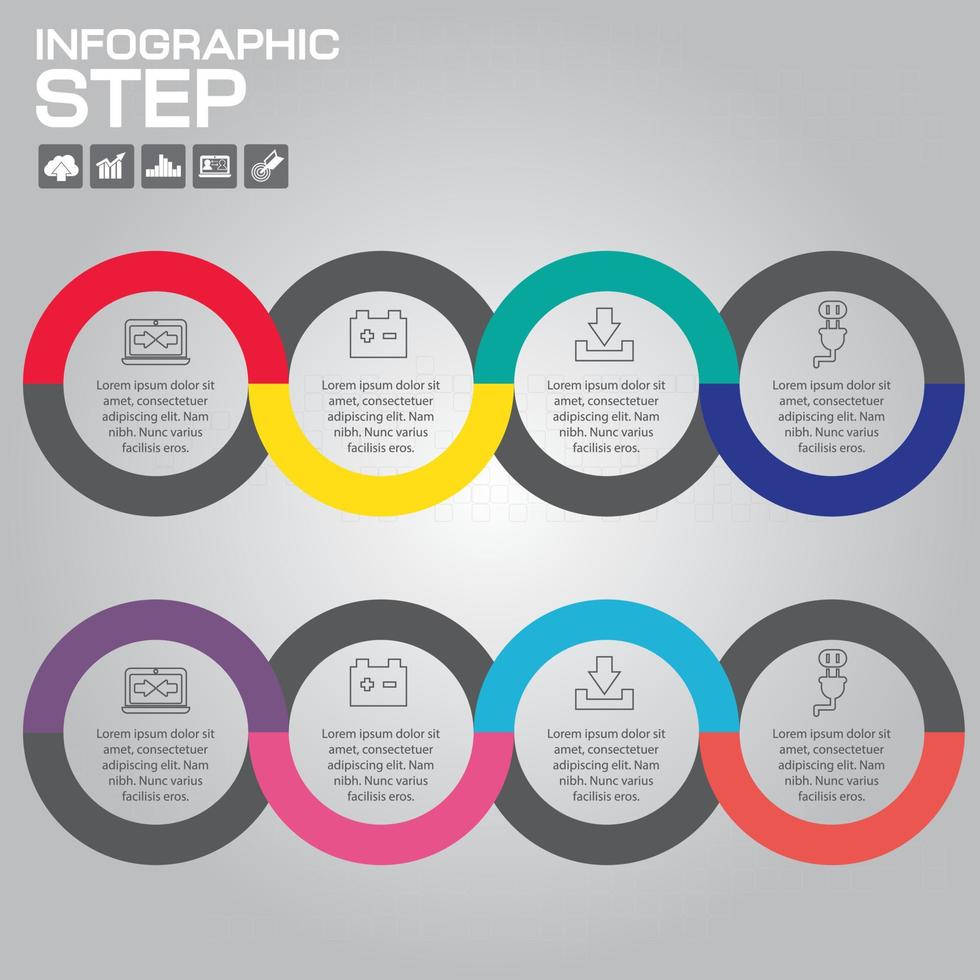 INFOGRAPHIC
STEP

Lorem ipsum dolor sit amet, consectetuer adipiscing elit. Nam nibh. Nunc varius facilisis eros.

Lorem ipsum dolor sit amet, consectetuer adipiscing elit. Nam nibh. Nunc varius facilisis eros.

Lorem ipsum dolor sit amet, consectetuer adipiscing elit. Nam nibh. Nunc varius facilisis eros.

Lorem ipsum dolor sit amet, consectetuer adipiscing elit. Nam nibh. Nunc varius facilisis eros.

Lorem ipsum dolor sit amet, consectetuer adipiscing elit. Nam nibh. Nunc varius facilisis eros.

Lorem ipsum dolor sit amet, consectetuer adipiscing elit. Nam nibh. Nunc varius facilisis eros.

Lorem ipsum dolor sit amet, consectetuer adipiscing elit. Nam nibh. Nunc varius facilisis eros.

Lorem ipsum dolor sit amet, consectetuer adipiscing elit. Nam nibh. Nunc varius facilisis eros.