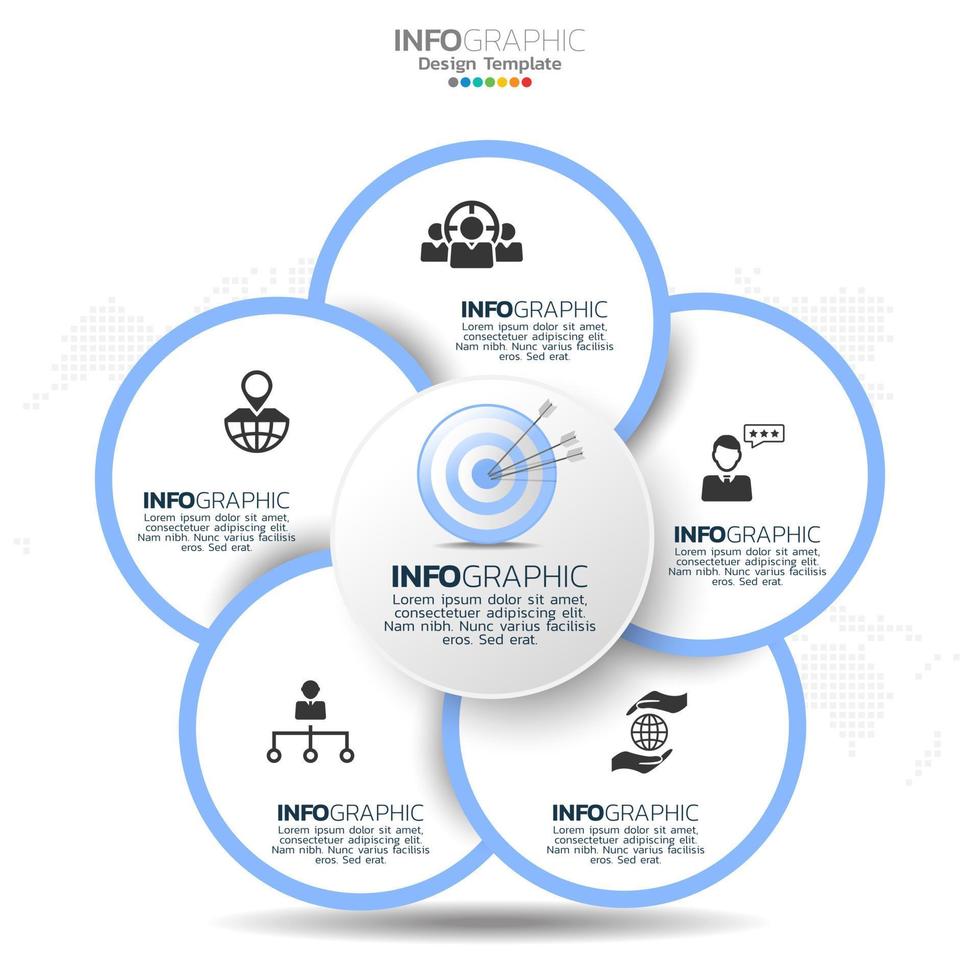 INFOGRAPHIC
Design Template

INFOGRAPHIC
Lorem ipsum dolor sit amet, consectetuer adipiscing elit. Nam nibh. Nunc varius facilisis eros. Sed erat.

INFOGRAPHIC
Lorem ipsum dolor sit amet, consectetuer adipiscing elit. Nam nibh. Nunc varius facilisis eros. Sed erat.

INFOGRAPHIC
Lorem ipsum dolor sit amet, consectetuer adipiscing elit. Nam nibh. Nunc varius facilisis eros. Sed erat.

INFOGRAPHIC
Lorem ipsum dolor sit amet, consectetuer adipiscing elit. Nam nibh. Nunc varius facilisis eros. Sed erat.

INFOGRAPHIC
Lorem ipsum dolor sit amet, consectetuer adipiscing elit. Nam nibh. Nunc varius facilisis eros. Sed erat.

INFOGRAPHIC
Lorem ipsum dolor sit amet, consectetuer adipiscing elit. Nam nibh. Nunc varius facilisis eros. Sed erat.