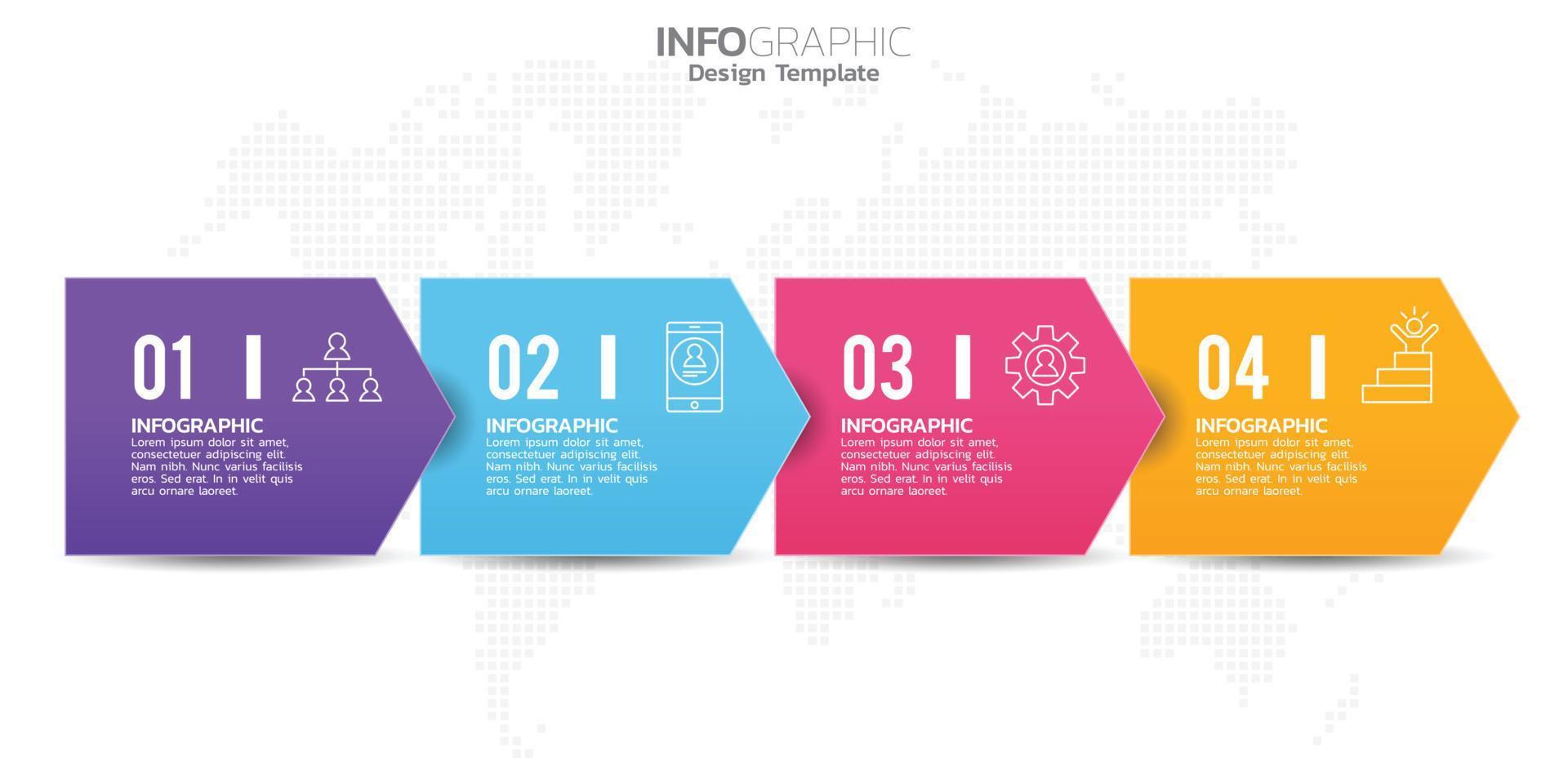 INFOGRAPHIC
Design Template

01 I

INFOGRAPHIC
Lorem ipsum dolor sit amet, consectetuer adipiscing elit. Nam nibh. Nunc varius facilisis eros. Sed erat. In in velit quis arcu ornare laoreet.

02 I

INFOGRAPHIC
Lorem ipsum dolor sit amet, consectetuer adipiscing elit. Nam nibh. Nunc varius facilisis eros. Sed erat. In in velit quis arcu ornare laoreet.

03 I

INFOGRAPHIC
Lorem ipsum dolor sit amet, consectetuer adipiscing elit. Nam nibh. Nunc varius facilisis eros. Sed erat. In in velit quis arcu ornare laoreet.

04 I

INFOGRAPHIC
Lorem ipsum dolor sit amet, consectetuer adipiscing elit. Nam nibh. Nunc varius facilisis eros. Sed erat. In in velit quis arcu ornare laoreet.