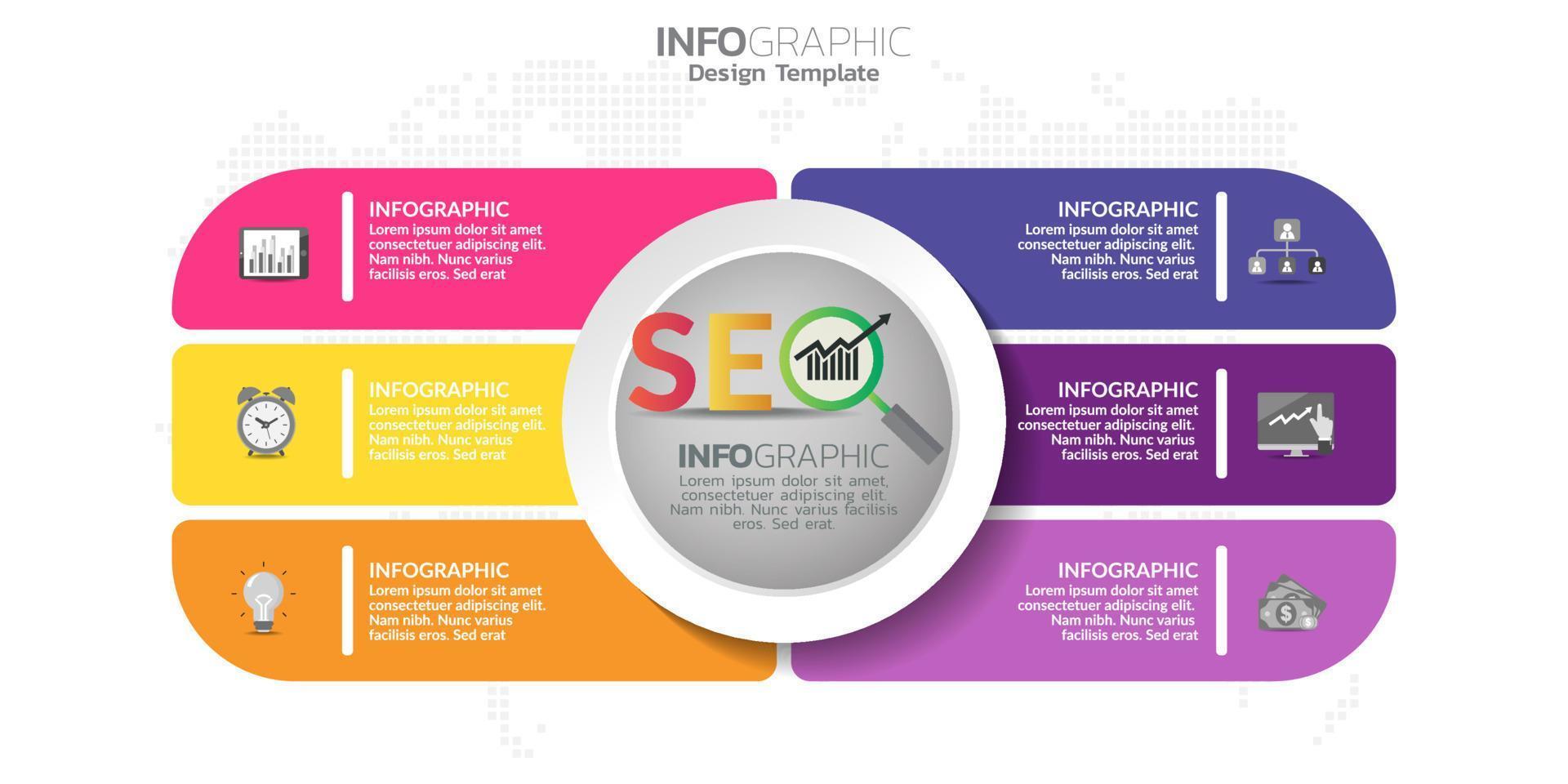 INFOGRAPHIC
Design Template

INFOGRAPHIC
Lorem ipsum dolor sit amet consectetuer adipiscing elit. Nam nibh. Nunc varius facilisis eros. Sed erat

INFOGRAPHIC
Lorem ipsum dolor sit amet consectetuer adipiscing elit. Nam nibh. Nunc varius facilisis eros. Sed erat

INFOGRAPHIC
Lorem ipsum dolor sit amet consectetuer adipiscing elit. Nam nibh. Nunc varius facilisis eros. Sed erat

SEO

INFOGRAPHIC
Lorem ipsum dolor sit amet, consectetuer adipiscing elit. Nam nibh. Nunc varius facilisis eros. Sed erat.

INFOGRAPHIC
Lorem ipsum dolor sit amet consectetuer adipiscing elit. Nam nibh. Nunc varius facilisis eros. Sed erat

INFOGRAPHIC
Lorem ipsum dolor sit amet consectetuer adipiscing elit. Nam nibh. Nunc varius facilisis eros. Sed erat

INFOGRAPHIC
Lorem ipsum dolor sit amet consectetuer adipiscing elit. Nam nibh. Nunc varius facilisis eros. Sed erat