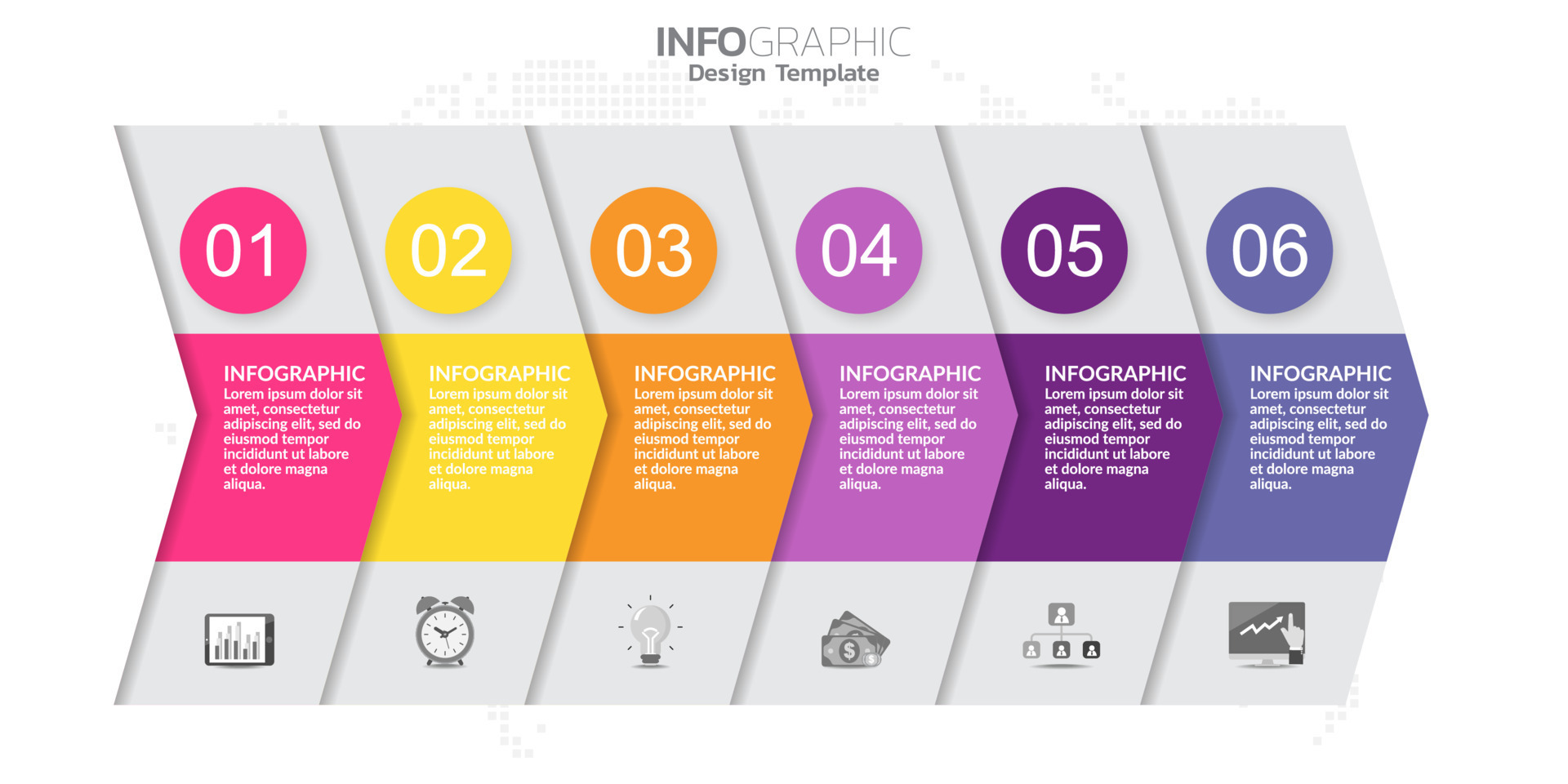 INFOGRAPHIC
Design Template

01

INFOGRAPHIC
Lorem ipsum dolor sit amet, consectetur adipiscing elit, sed do eiusmod tempor incididunt ut labore et dolore magna aliqua.

02

INFOGRAPHIC
Lorem ipsum dolor sit amet, consectetur adipiscing elit, sed do eiusmod tempor incididunt ut labore et dolore magna aliqua.

03

INFOGRAPHIC
Lorem ipsum dolor sit amet, consectetur adipiscing elit, sed do eiusmod tempor incididunt ut labore et dolore magna aliqua.

04

INFOGRAPHIC
Lorem ipsum dolor sit amet, consectetur adipiscing elit, sed do eiusmod tempor incididunt ut labore et dolore magna aliqua.

05

INFOGRAPHIC
Lorem ipsum dolor sit amet, consectetur adipiscing elit, sed do eiusmod tempor incididunt ut labore et dolore magna aliqua.

06

INFOGRAPHIC
Lorem ipsum dolor sit amet, consectetur adipiscing elit, sed do eiusmod tempor incididunt ut labore et dolore magna aliqua.