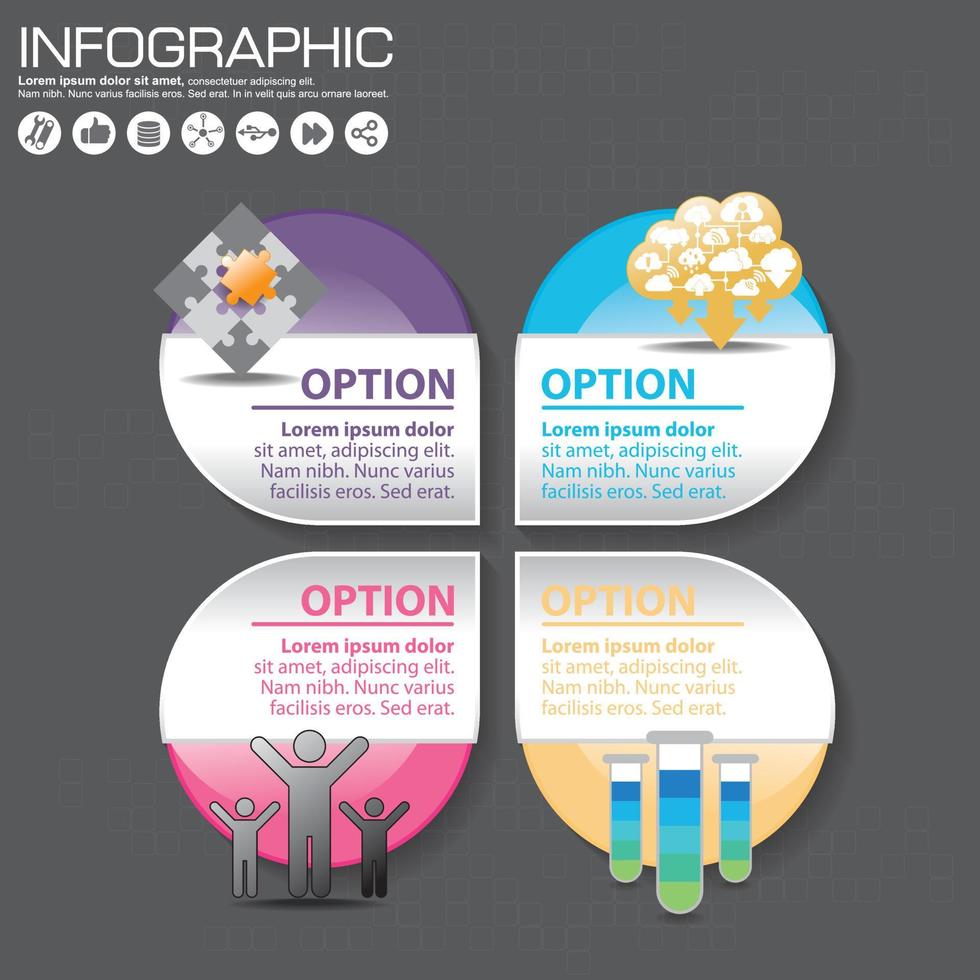 INFOGRAPHIC
Lorem ipsum dolor sit amet, consectetuer adipiscing elit.
Nam nibh. Nunc varius facilisis eros. Sed erat. In in velit quis arcu ornare laoreet.

OPTION
Lorem ipsum dolor sit amet, adipiscing elit. Nam nibh. Nunc varius facilisis eros. Sed erat.

OPTION
Lorem ipsum dolor sit amet, adipiscing elit. Nam nibh. Nunc varius facilisis eros. Sed erat.

OPTION
Lorem ipsum dolor sit amet, adipiscing elit. Nam nibh. Nunc varius facilisis eros. Sed erat.

OPTION
Lorem ipsum dolor sit amet, adipiscing elit. Nam nibh. Nunc varius facilisis eros. Sed erat.