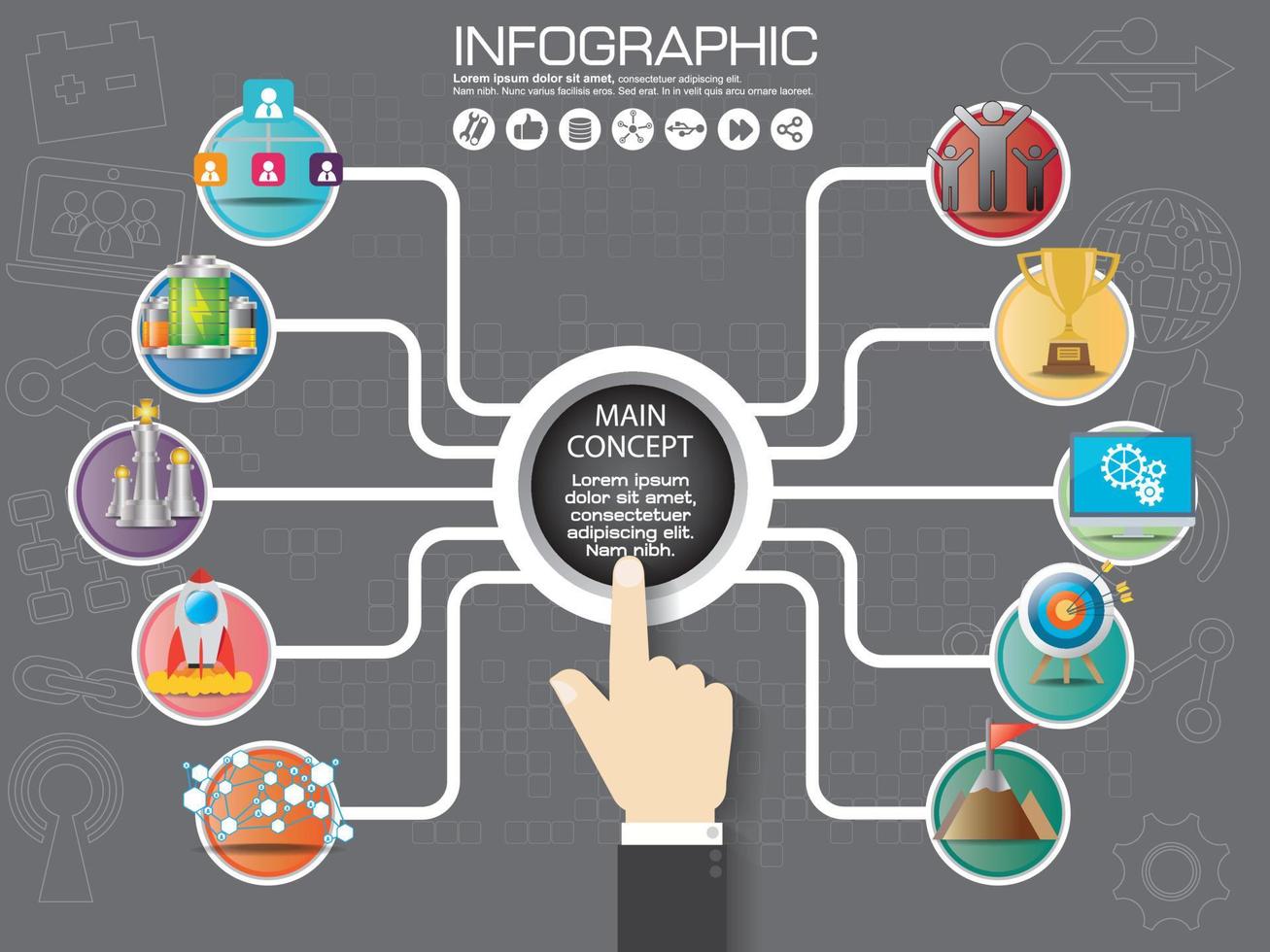 INFOGRAPHIC

Lorem ipsum dolor sit amet, consectetuer adipiscing elit. Nam nibh. Nunc varius facilisis eros. Sed erat. In in velit quis arcu ornare laoreet.

MAIN CONCEPT

Lorem ipsum dolor sit amet, consectetuer adipiscing elit. Nam nibh.