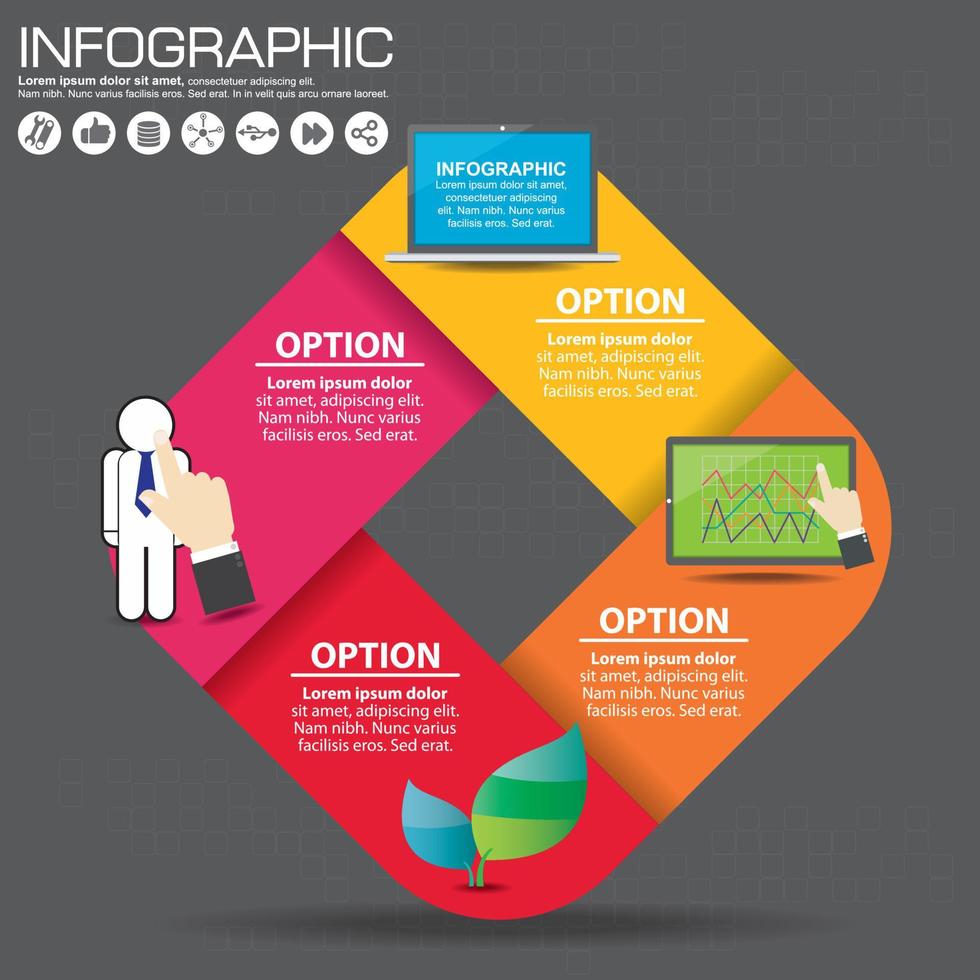 INFOGRAPHIC

Lorem ipsum dolor sit amet, consectetuer adipiscing elit. Nam nibh. Nunc varius facilisis eros. Sed erat. In in velit quis arcu ornare laoreet.

INFOGRAPHIC
Lorem ipsum dolor sit amet, consectetuer adipiscing elit. Nam nibh. Nunc varius facilisis eros. Sed erat.

OPTION
Lorem ipsum dolor sit amet, adipiscing elit. Nam nibh. Nunc varius facilisis eros. Sed erat.

OPTION
Lorem ipsum dolor sit amet, adipiscing elit. Nam nibh. Nunc varius facilisis eros. Sed erat.

OPTION
Lorem ipsum dolor sit amet, adipiscing elit. Nam nibh. Nunc varius facilisis eros. Sed erat.

OPTION
Lorem ipsum dolor sit amet, adipiscing elit. Nam nibh. Nunc varius facilisis eros. Sed erat.