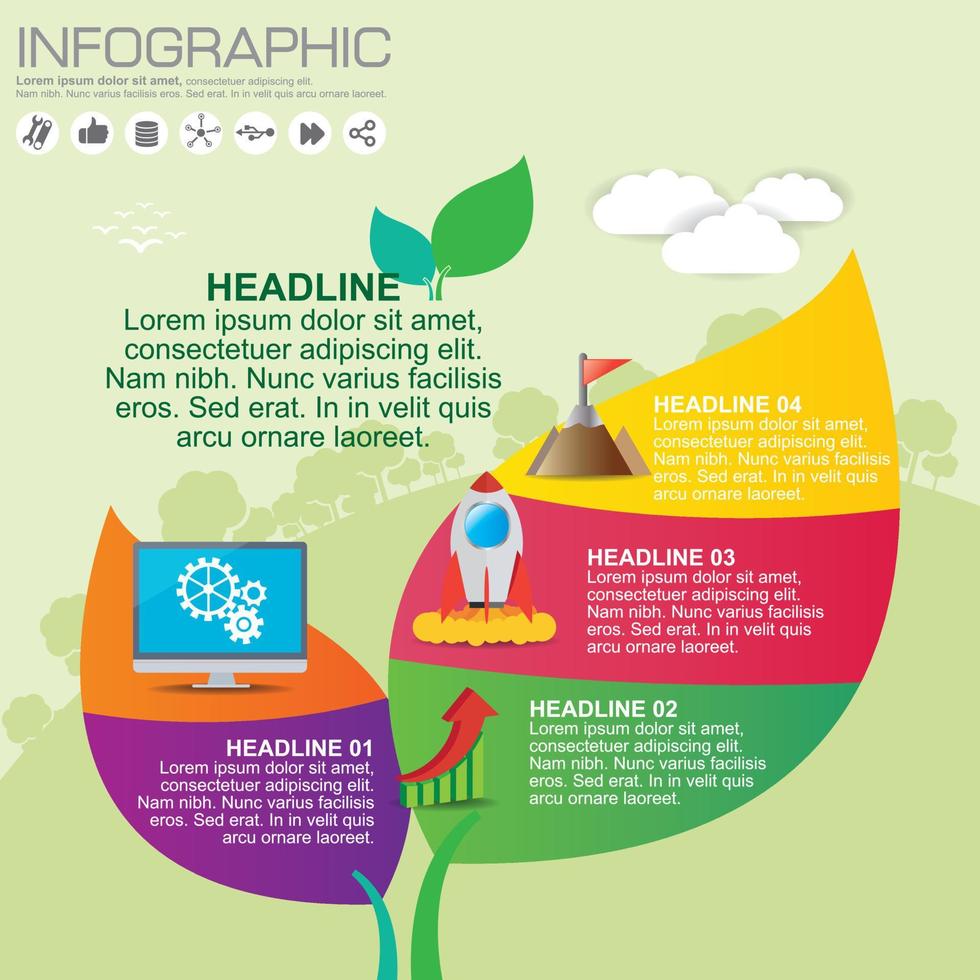 INFOGRAPHIC
Lorem ipsum dolor sit amet, consectetuer adipiscing elit. Nam nibh. Nunc varius facilisis eros. Sed erat. In in velit quis arcu ornare laoreet.

HEADLINE
Lorem ipsum dolor sit amet, consectetuer adipiscing elit. Nam nibh. Nunc varius facilisis eros. Sed erat. In in velit quis arcu ornare laoreet.

HEADLINE 04
Lorem ipsum dolor sit amet, consectetuer adipiscing elit. Nam nibh. Nunc varius facilisis eros. Sed erat. In in velit quis arcu ornare laoreet.

HEADLINE 03
Lorem ipsum dolor sit amet, consectetuer adipiscing elit. Nam nibh. Nunc varius facilisis eros. Sed erat. In in velit quis arcu ornare laoreet.

HEADLINE 02
Lorem ipsum dolor sit amet, consectetuer adipiscing elit. Nam nibh. Nunc varius facilisis eros. Sed erat. In in velit quis arcu ornare laoreet.

HEADLINE 01
Lorem ipsum dolor sit amet, consectetuer adipiscing elit. Nam nibh. Nunc varius facilisis eros. Sed erat. In in velit quis arcu ornare laoreet.