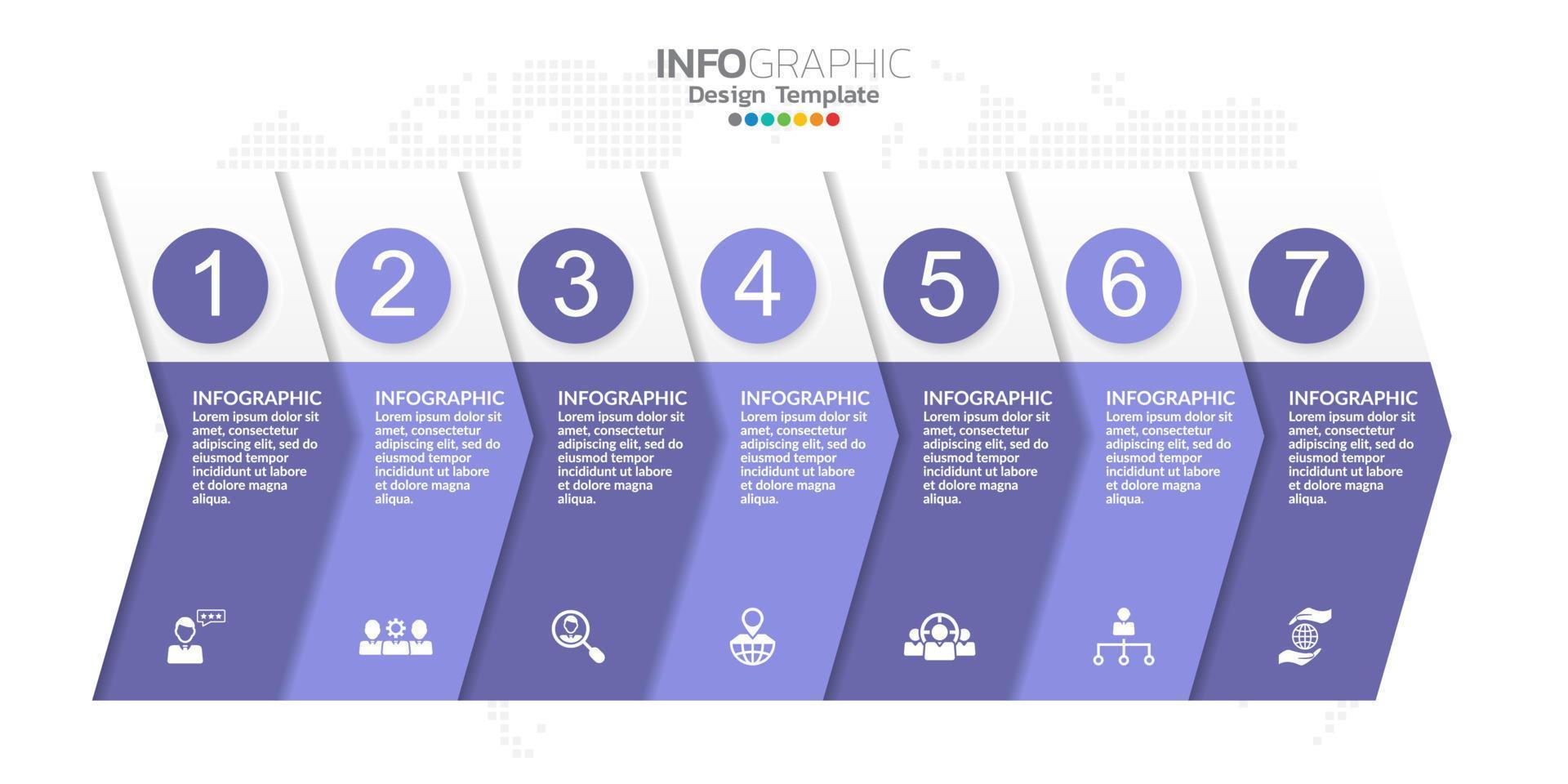 INFOGRAPHIC
Design Template

1
INFOGRAPHIC
Lorem ipsum dolor sit amet, consectetur adipiscing elit, sed do eiusmod tempor incididunt ut labore et dolore magna aliqua.

2
INFOGRAPHIC
Lorem ipsum dolor sit amet, consectetur adipiscing elit, sed do eiusmod tempor incididunt ut labore et dolore magna aliqua.

3
INFOGRAPHIC
Lorem ipsum dolor sit amet, consectetur adipiscing elit, sed do eiusmod tempor incididunt ut labore et dolore magna aliqua.

4
INFOGRAPHIC
Lorem ipsum dolor sit amet, consectetur adipiscing elit, sed do eiusmod tempor incididunt ut labore et dolore magna aliqua.

5
INFOGRAPHIC
Lorem ipsum dolor sit amet, consectetur adipiscing elit, sed do eiusmod tempor incididunt ut labore et dolore magna aliqua.

6
INFOGRAPHIC
Lorem ipsum dolor sit amet, consectetur adipiscing elit, sed do eiusmod tempor incididunt ut labore et dolore magna aliqua.

7
INFOGRAPHIC
Lorem ipsum dolor sit amet, consectetur adipiscing elit, sed do eiusmod tempor incididunt ut labore et dolore magna aliqua.