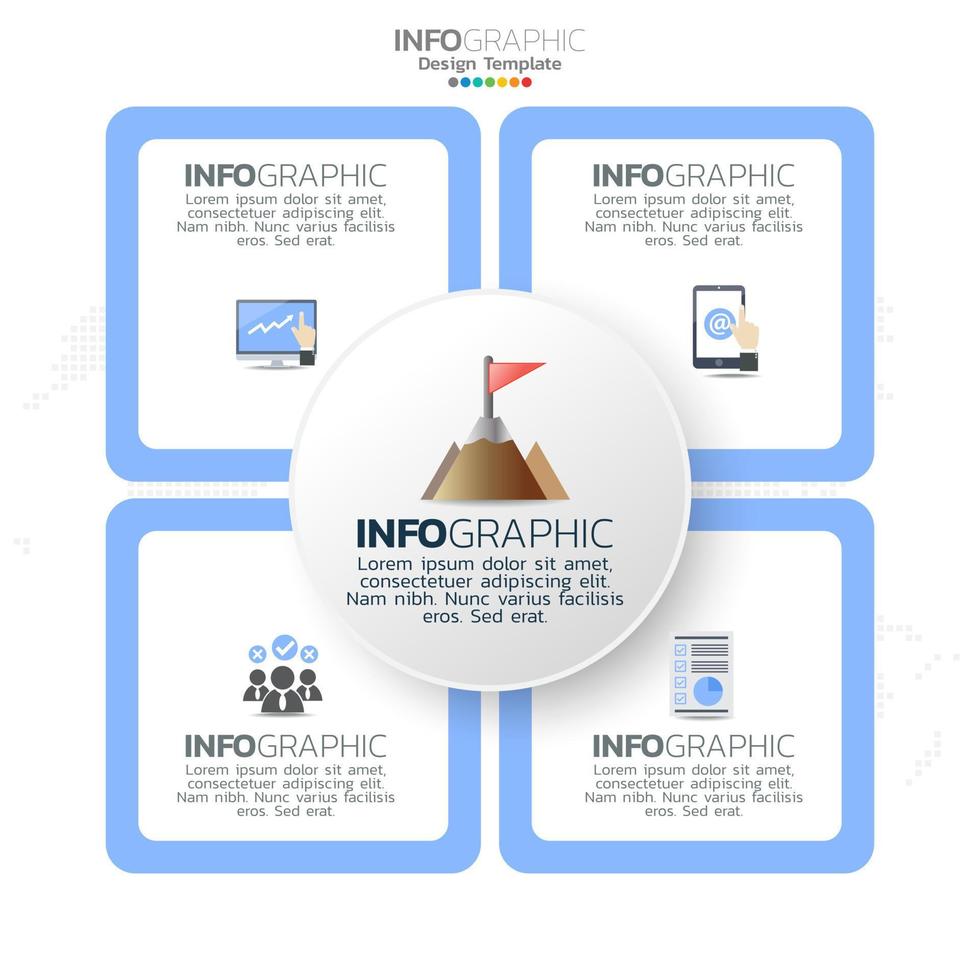 INFOGRAPHIC
Design Template

INFOGRAPHIC
Lorem ipsum dolor sit amet, consectetuer adipiscing elit. Nam nibh. Nunc varius facilisis eros. Sed erat.

INFOGRAPHIC
Lorem ipsum dolor sit amet, consectetuer adipiscing elit. Nam nibh. Nunc varius facilisis eros. Sed erat.

INFOGRAPHIC
Lorem ipsum dolor sit amet, consectetuer adipiscing elit. Nam nibh. Nunc varius facilisis eros. Sed erat.

INFOGRAPHIC
Lorem ipsum dolor sit amet, consectetuer adipiscing elit. Nam nibh. Nunc varius facilisis eros. Sed erat.

INFOGRAPHIC
Lorem ipsum dolor sit amet, consectetuer adipiscing elit. Nam nibh. Nunc varius facilisis eros. Sed erat.