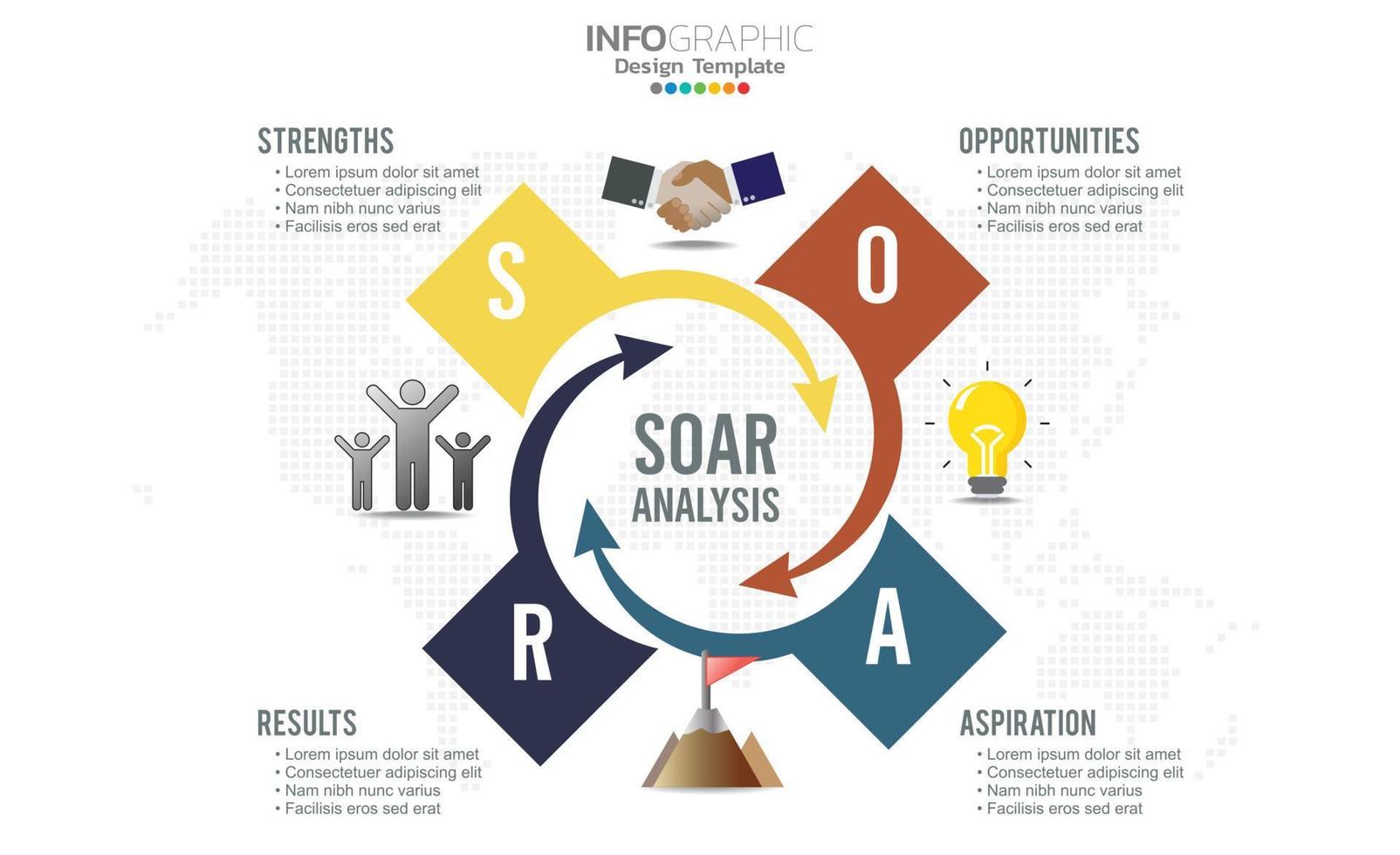 INFOGRAPHIC
Design Template

STRENGTHS
• Lorem ipsum dolor sit amet
• Consectetuer adipiscing elit
• Nam nibh nunc varius
• Facilisis eros sed erat

OPPORTUNITIES
• Lorem ipsum dolor sit amet
• Consectetuer adipiscing elit
• Nam nibh nunc varius
• Facilisis eros sed erat

S

O

SOAR
ANALYSIS

R

A

RESULTS
• Lorem ipsum dolor sit amet
• Consectetuer adipiscing elit
• Nam nibh nunc varius
• Facilisis eros sed erat

ASPIRATION
• Lorem ipsum dolor sit amet
• Consectetuer adipiscing elit
• Nam nibh nunc varius
• Facilisis eros sed erat