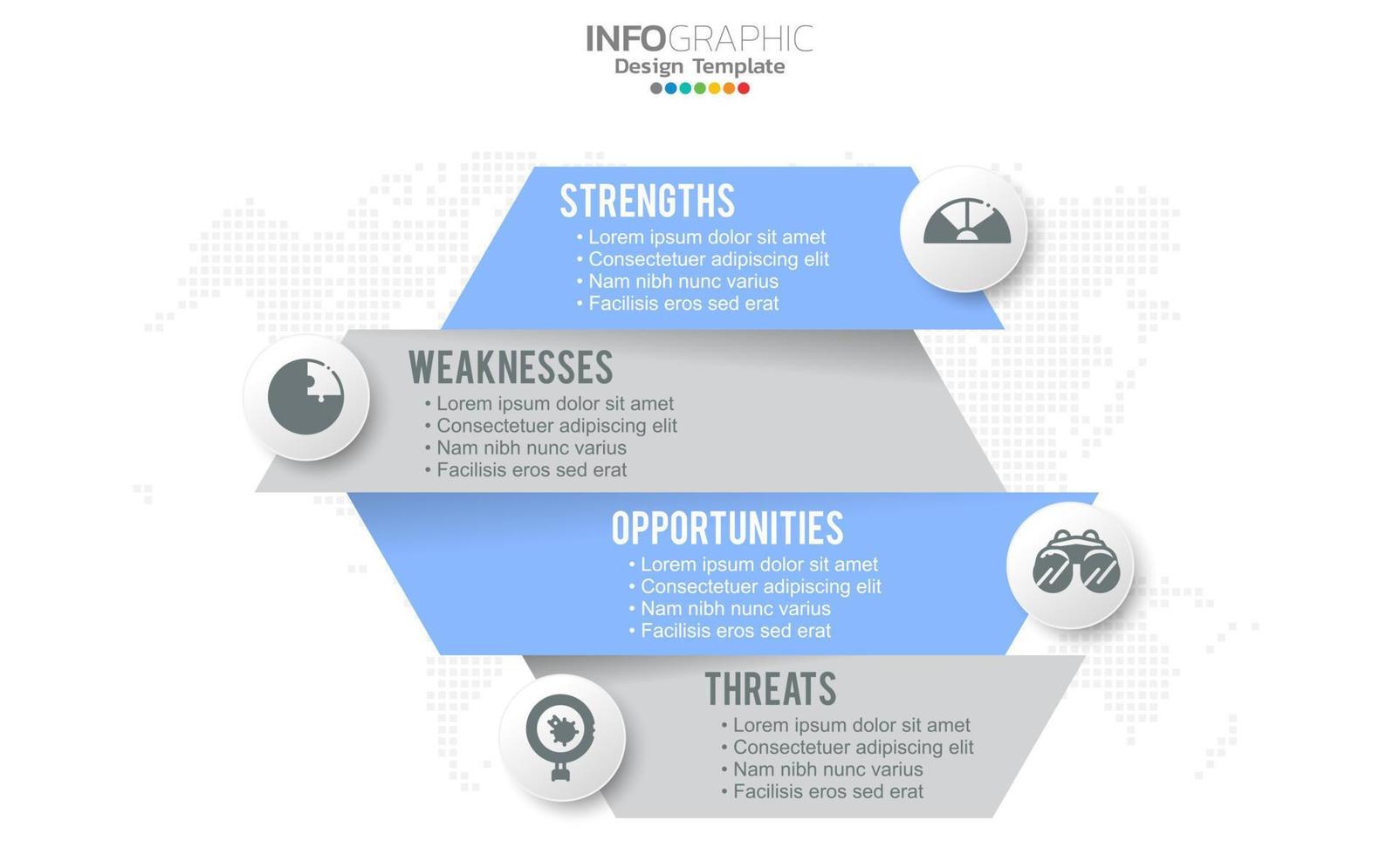 INFOGRAPHIC
Design Template

STRENGTHS
• Lorem ipsum dolor sit amet
• Consectetuer adipiscing elit
• Nam nibh nunc varius
• Facilisis eros sed erat

WEAKNESSES
• Lorem ipsum dolor sit amet
• Consectetuer adipiscing elit
• Nam nibh nunc varius
• Facilisis eros sed erat

OPPORTUNITIES
• Lorem ipsum dolor sit amet
• Consectetuer adipiscing elit
• Nam nibh nunc varius
• Facilisis eros sed erat

THREATS
• Lorem ipsum dolor sit amet
• Consectetuer adipiscing elit
• Nam nibh nunc varius
• Facilisis eros sed erat