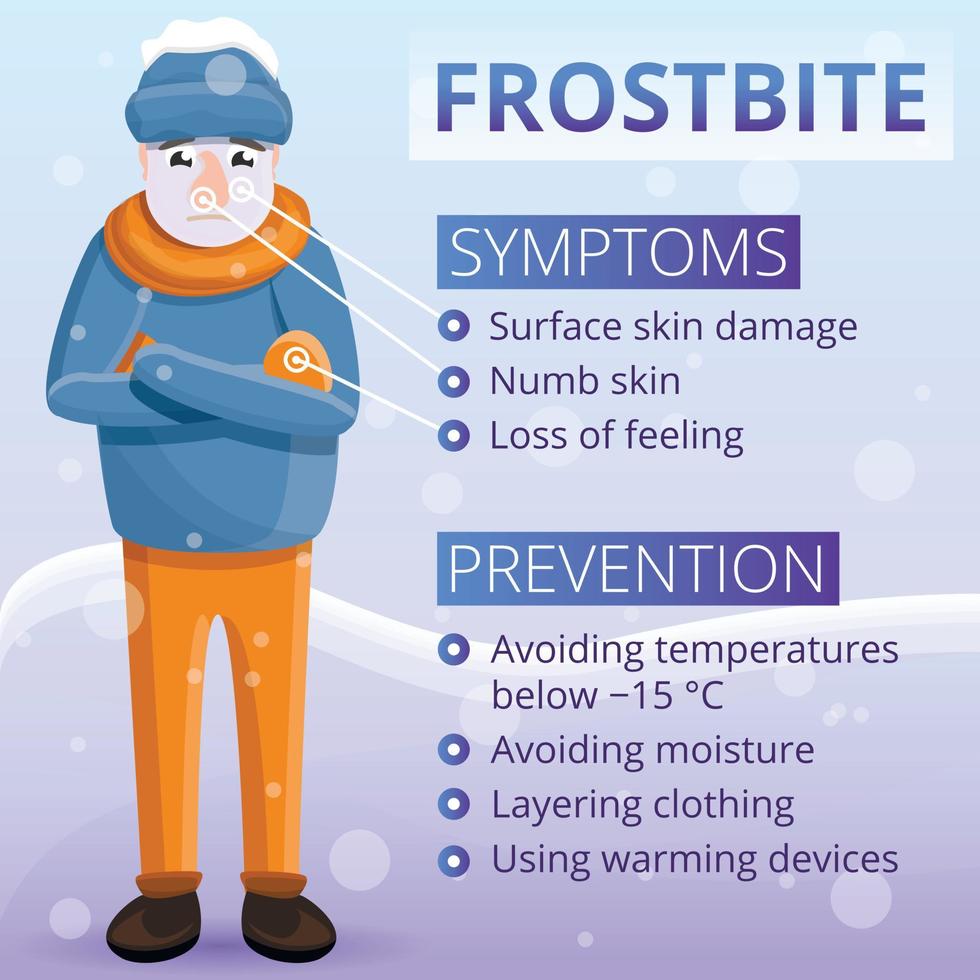 FROSTBITE

SYMPTOMS

Surface skin damage
Numb skin
Loss of feeling

PREVENTION

Avoiding temperatures below −15 °C
Avoiding moisture
Layering clothing
Using warming devices