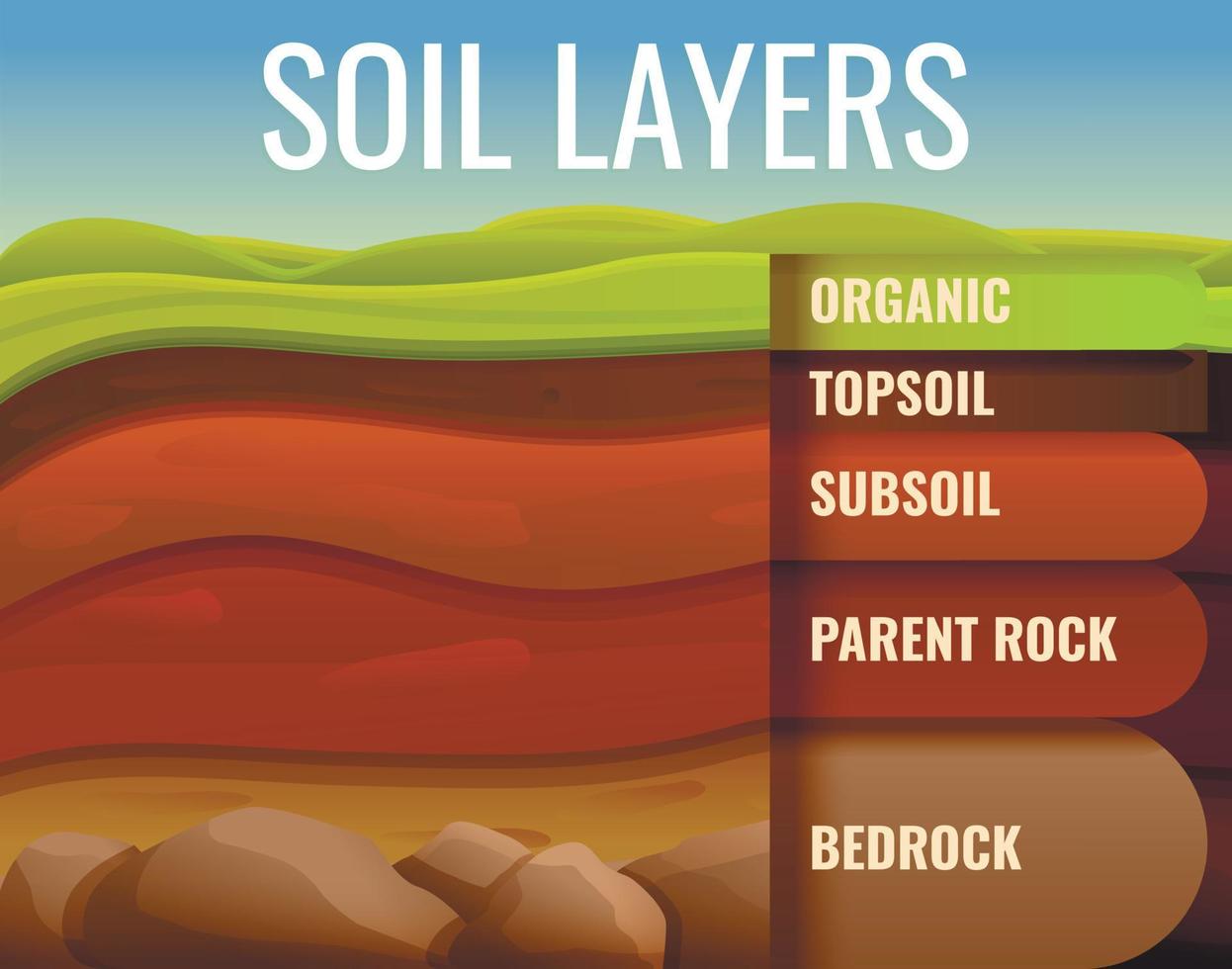 SOIL LAYERS

ORGANIC

TOPSOIL

SUBSOIL

PARENT ROCK

BEDROCK