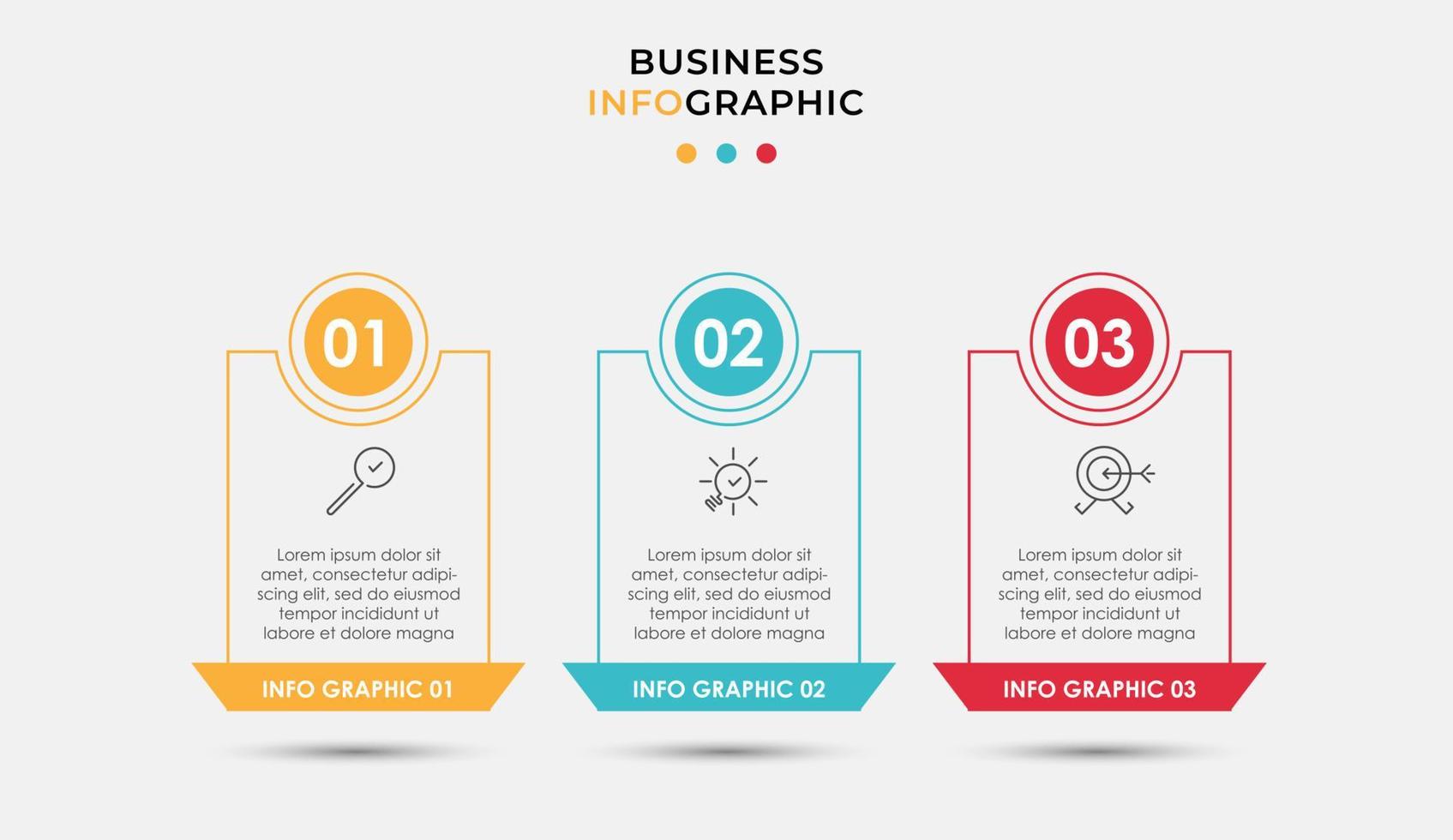 BUSINESS
INFOGRAPHIC

01

Lorem ipsum dolor sit amet, consectetur adipiscing elit, sed do eiusmod tempor incididunt ut labore et dolore magna

INFO GRAPHIC 01

02

Lorem ipsum dolor sit amet, consectetur adipiscing elit, sed do eiusmod tempor incididunt ut labore et dolore magna

INFO GRAPHIC 02

03

Lorem ipsum dolor sit amet, consectetur adipiscing elit, sed do eiusmod tempor incididunt ut labore et dolore magna

INFO GRAPHIC 03