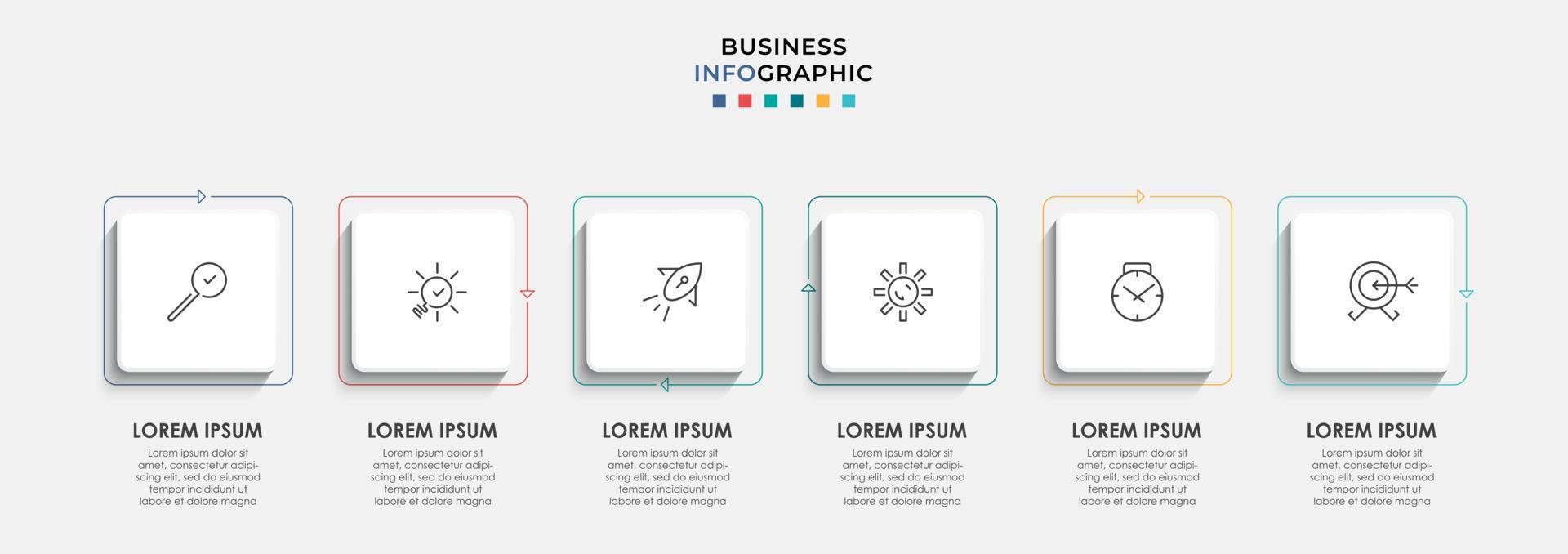 BUSINESS
INFOGRAPHIC

LOREM IPSUM
Lorem ipsum dolor sit amet, consectetur adipiscing elit, sed do eiusmod tempor incididunt ut labore et dolore magna

LOREM IPSUM
Lorem ipsum dolor sit amet, consectetur adipiscing elit, sed do eiusmod tempor incididunt ut labore et dolore magna

LOREM IPSUM
Lorem ipsum dolor sit amet, consectetur adipiscing elit, sed do eiusmod tempor incididunt ut labore et dolore magna

LOREM IPSUM
Lorem ipsum dolor sit amet, consectetur adipiscing elit, sed do eiusmod tempor incididunt ut labore et dolore magna

LOREM IPSUM
Lorem ipsum dolor sit amet, consectetur adipiscing elit, sed do eiusmod tempor incididunt ut labore et dolore magna

LOREM IPSUM
Lorem ipsum dolor sit amet, consectetur adipiscing elit, sed do eiusmod tempor incididunt ut labore et dolore magna