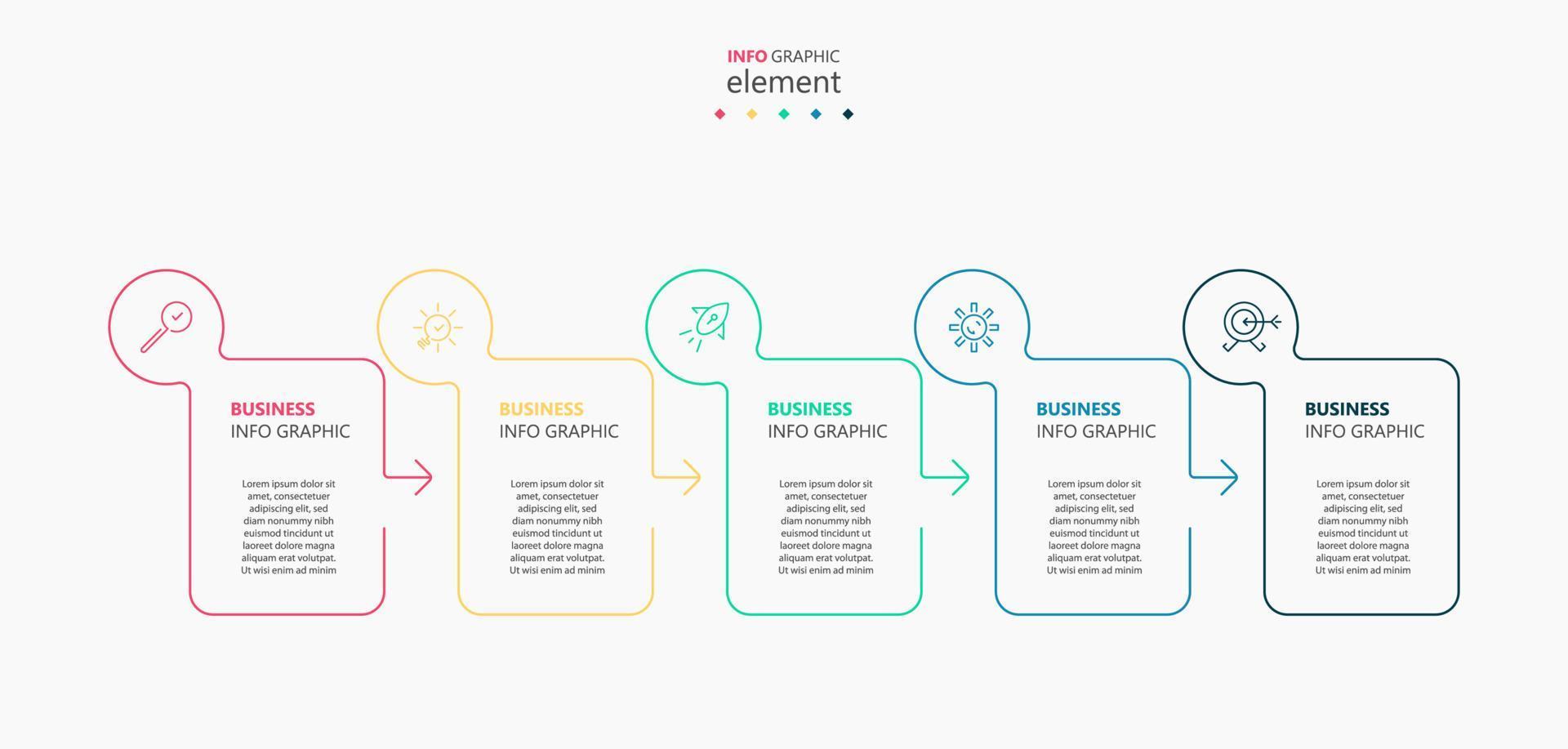 INFO GRAPHIC
element

BUSINESS
INFO GRAPHIC

Lorem ipsum dolor sit amet, consectetuer adipiscing elit, sed diam nonummy nibh euismod tincidunt ut laoreet dolore magna aliquam erat volutpat. Ut wisi enim ad minim

BUSINESS
INFO GRAPHIC

Lorem ipsum dolor sit amet, consectetuer adipiscing elit, sed diam nonummy nibh euismod tincidunt ut laoreet dolore magna aliquam erat volutpat. Ut wisi enim ad minim

BUSINESS
INFO GRAPHIC

Lorem ipsum dolor sit amet, consectetuer adipiscing elit, sed diam nonummy nibh euismod tincidunt ut laoreet dolore magna aliquam erat volutpat. Ut wisi enim ad minim

BUSINESS
INFO GRAPHIC

Lorem ipsum dolor sit amet, consectetuer adipiscing elit, sed diam nonummy nibh euismod tincidunt ut laoreet dolore magna aliquam erat volutpat. Ut wisi enim ad minim

BUSINESS
INFO GRAPHIC

Lorem ipsum dolor sit amet, consectetuer adipiscing elit, sed diam nonummy nibh euismod tincidunt ut laoreet dolore magna aliquam erat volutpat. Ut wisi enim ad minim