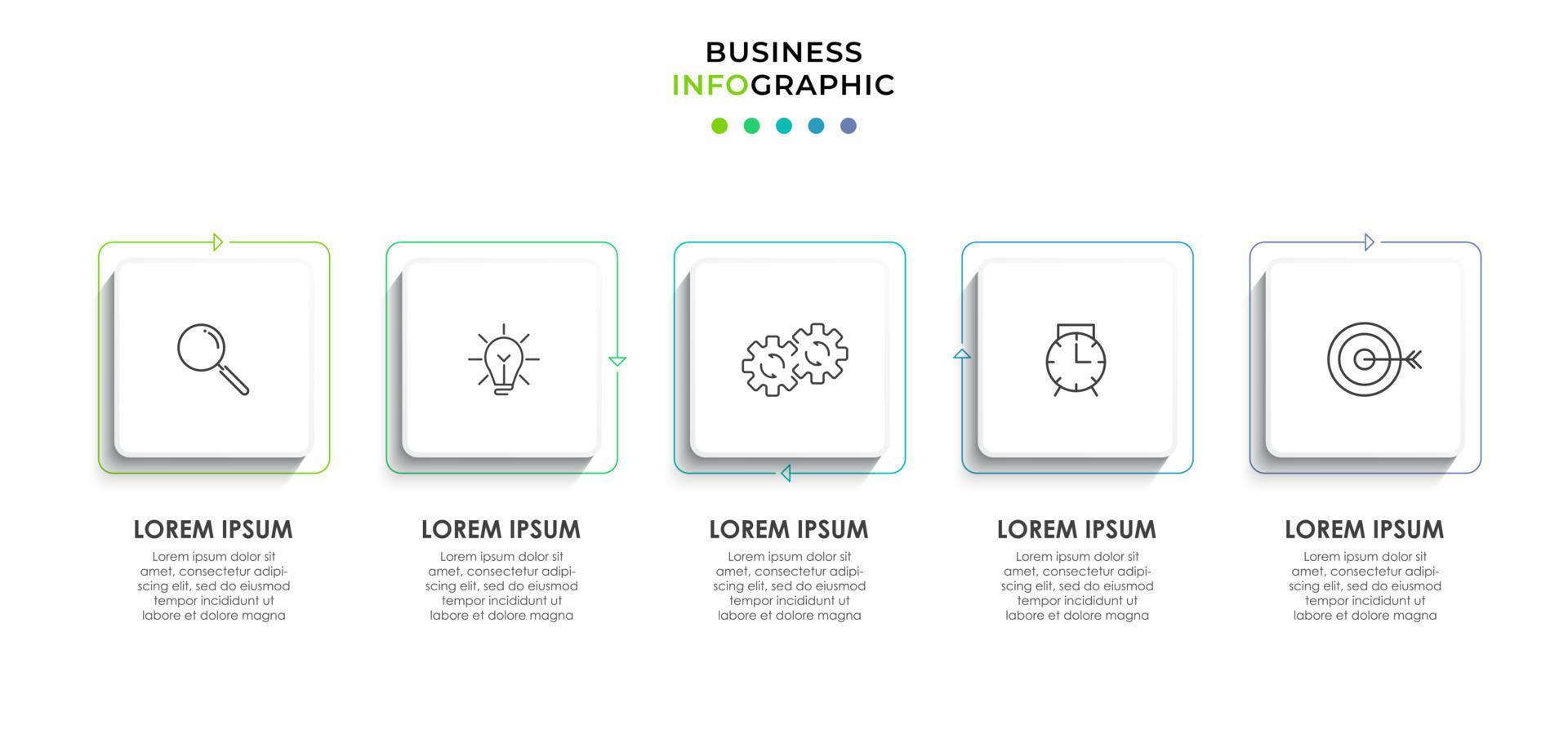 BUSINESS
INFOGRAPHIC

LOREM IPSUM
Lorem ipsum dolor sit amet, consectetur adipiscing elit, sed do eiusmod tempor incididunt ut labore et dolore magna

LOREM IPSUM
Lorem ipsum dolor sit amet, consectetur adipiscing elit, sed do eiusmod tempor incididunt ut labore et dolore magna

LOREM IPSUM
Lorem ipsum dolor sit amet, consectetur adipiscing elit, sed do eiusmod tempor incididunt ut labore et dolore magna

LOREM IPSUM
Lorem ipsum dolor sit amet, consectetur adipiscing elit, sed do eiusmod tempor incididunt ut labore et dolore magna

LOREM IPSUM
Lorem ipsum dolor sit amet, consectetur adipiscing elit, sed do eiusmod tempor incididunt ut labore et dolore magna