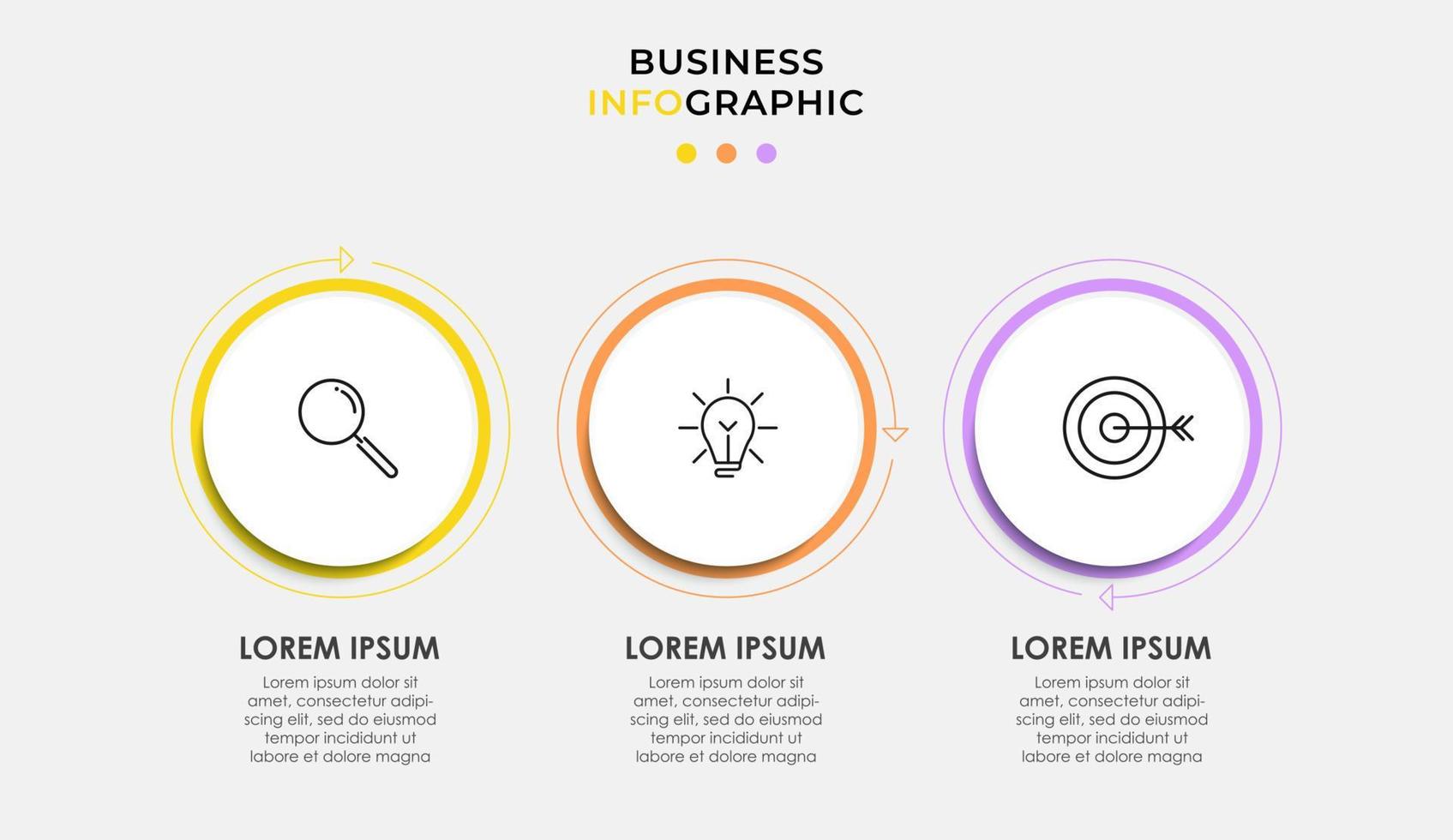 BUSINESS
INFOGRAPHIC

LOREM IPSUM

Lorem ipsum dolor sit amet, consectetur adipiscing elit, sed do eiusmod tempor incididunt ut labore et dolore magna

LOREM IPSUM

Lorem ipsum dolor sit amet, consectetur adipiscing elit, sed do eiusmod tempor incididunt ut labore et dolore magna

LOREM IPSUM

Lorem ipsum dolor sit amet, consectetur adipiscing elit, sed do eiusmod tempor incididunt ut labore et dolore magna