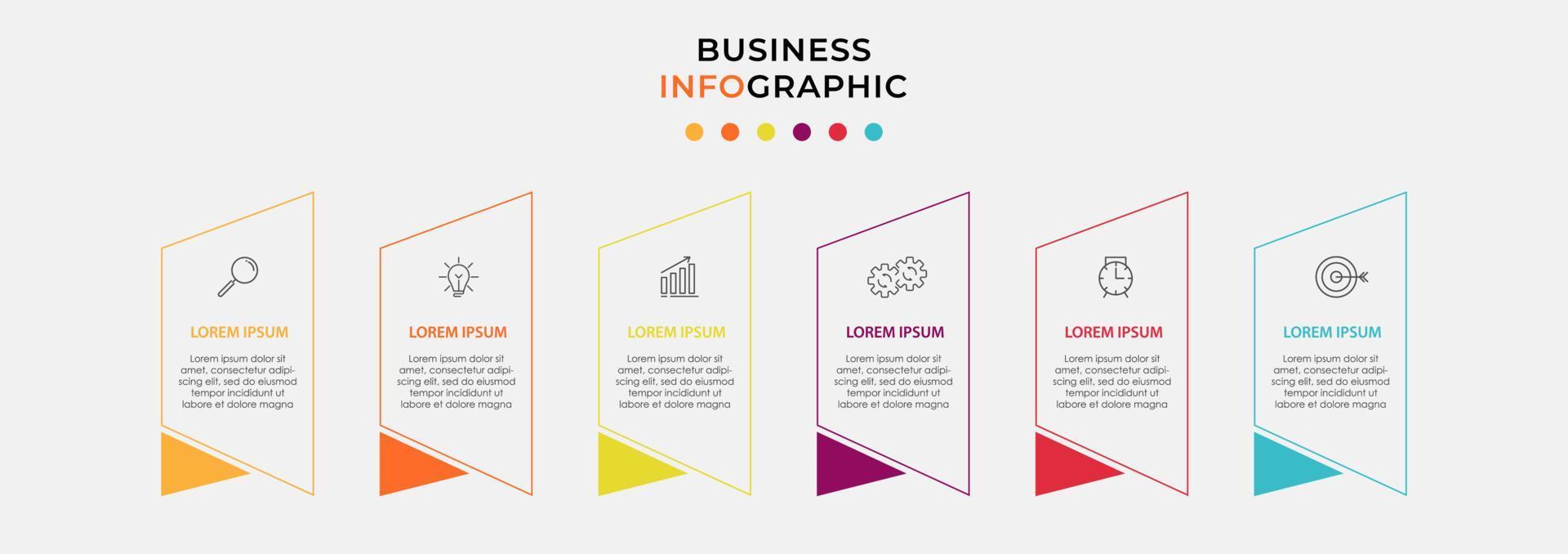 BUSINESS
INFOGRAPHIC

LOREM IPSUM

Lorem ipsum dolor sit amet, consectetur adipiscing elit, sed do eiusmod tempor incididunt ut labore et dolore magna

LOREM IPSUM

Lorem ipsum dolor sit amet, consectetur adipiscing elit, sed do eiusmod tempor incididunt ut labore et dolore magna

LOREM IPSUM

Lorem ipsum dolor sit amet, consectetur adipiscing elit, sed do eiusmod tempor incididunt ut labore et dolore magna

LOREM IPSUM

Lorem ipsum dolor sit amet, consectetur adipiscing elit, sed do eiusmod tempor incididunt ut labore et dolore magna

LOREM IPSUM

Lorem ipsum dolor sit amet, consectetur adipiscing elit, sed do eiusmod tempor incididunt ut labore et dolore magna

LOREM IPSUM

Lorem ipsum dolor sit amet, consectetur adipiscing elit, sed do eiusmod tempor incididunt ut labore et dolore magna