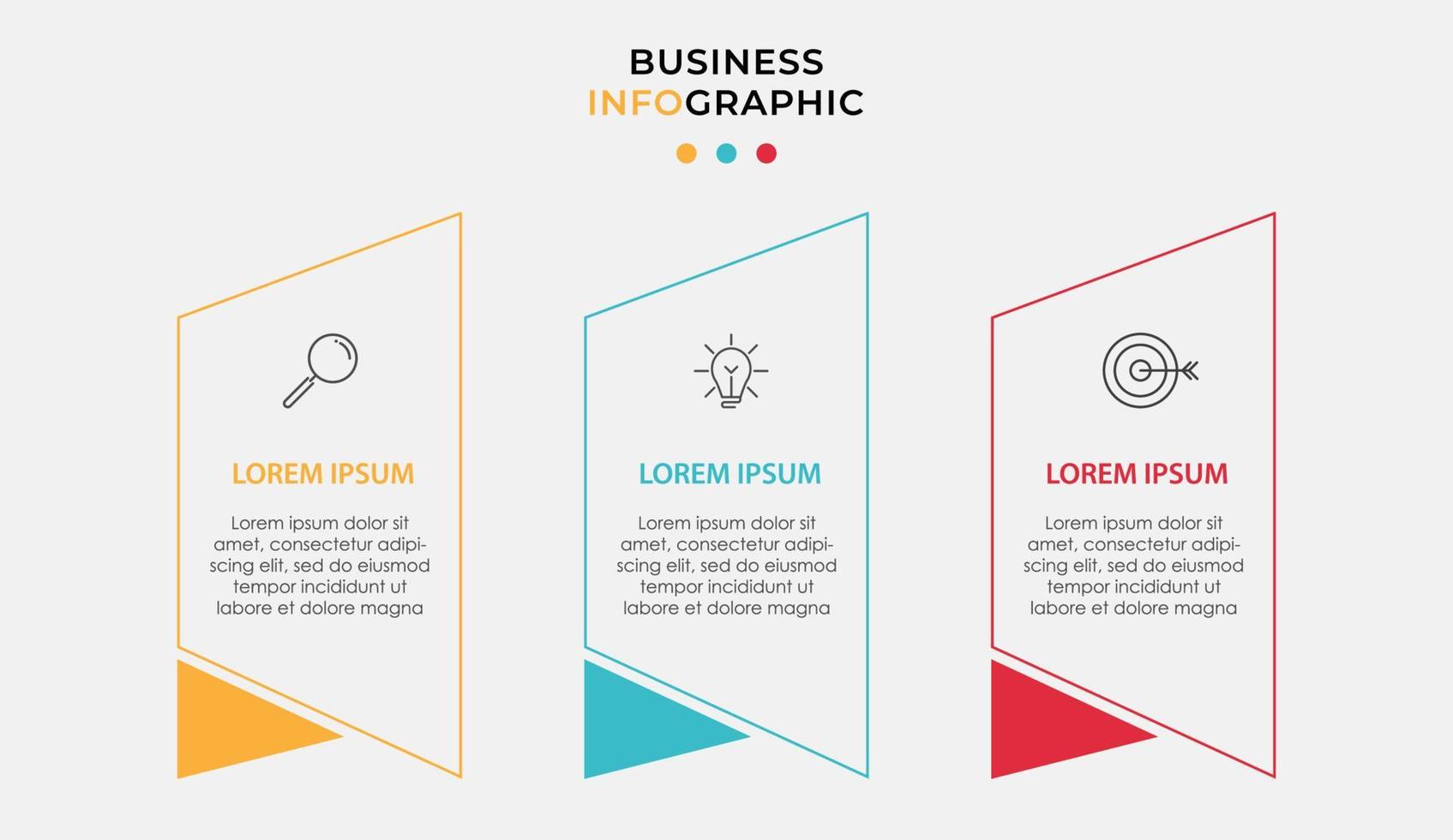 BUSINESS
INFOGRAPHIC

LOREM IPSUM

Lorem ipsum dolor sit amet, consectetur adipiscing elit, sed do eiusmod tempor incididunt ut labore et dolore magna

LOREM IPSUM

Lorem ipsum dolor sit amet, consectetur adipiscing elit, sed do eiusmod tempor incididunt ut labore et dolore magna

LOREM IPSUM

Lorem ipsum dolor sit amet, consectetur adipiscing elit, sed do eiusmod tempor incididunt ut labore et dolore magna