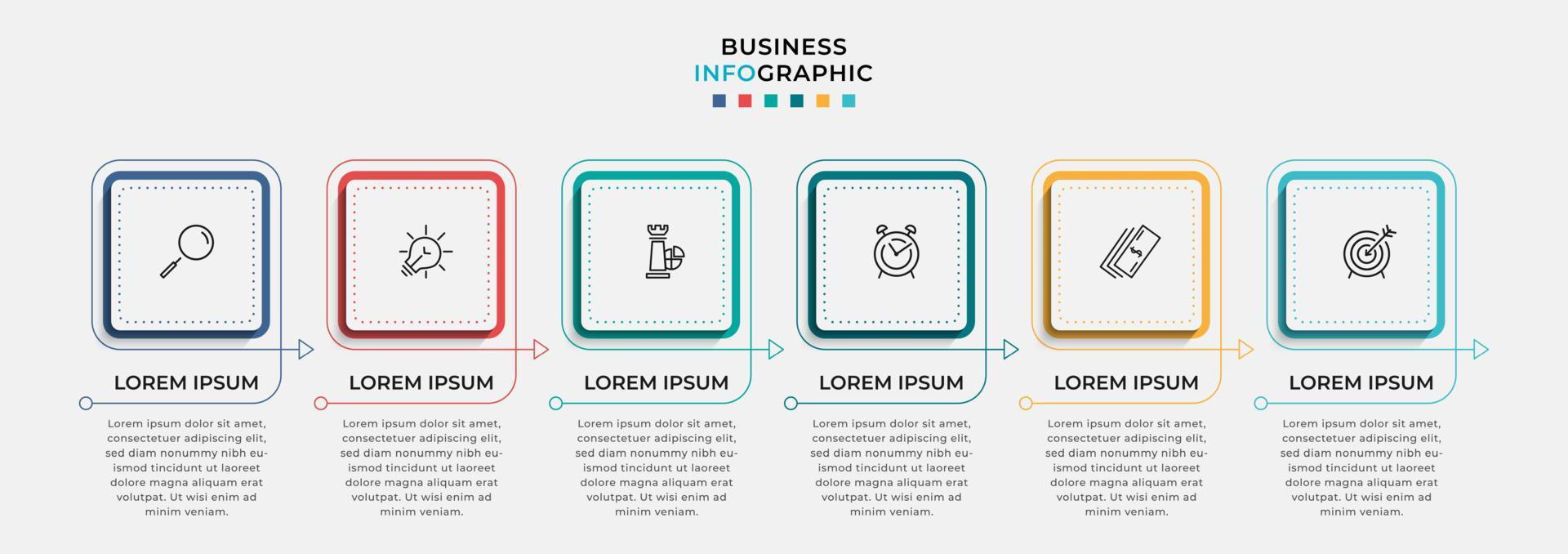 BUSINESS
INFOGRAPHIC

LOREM IPSUM

Lorem ipsum dolor sit amet, consectetuer adipiscing elit, sed diam nonummy nibh euismod tincidunt ut laoreet dolore magna aliquam erat volutpat. Ut wisi enim ad minim veniam.

LOREM IPSUM

Lorem ipsum dolor sit amet, consectetuer adipiscing elit, sed diam nonummy nibh euismod tincidunt ut laoreet dolore magna aliquam erat volutpat. Ut wisi enim ad minim veniam.

LOREM IPSUM

Lorem ipsum dolor sit amet, consectetuer adipiscing elit, sed diam nonummy nibh euismod tincidunt ut laoreet dolore magna aliquam erat volutpat. Ut wisi enim ad minim veniam.

LOREM IPSUM

Lorem ipsum dolor sit amet, consectetuer adipiscing elit, sed diam nonummy nibh euismod tincidunt ut laoreet dolore magna aliquam erat volutpat. Ut wisi enim ad minim veniam.

LOREM IPSUM

Lorem ipsum dolor sit amet, consectetuer adipiscing elit, sed diam nonummy nibh euismod tincidunt ut laoreet dolore magna aliquam erat volutpat. Ut wisi enim ad minim veniam.

LOREM IPSUM

Lorem ipsum dolor sit amet, consectetuer adipiscing elit, sed diam nonummy nibh euismod tincidunt ut laoreet dolore magna aliquam erat volutpat. Ut wisi enim ad minim veniam.