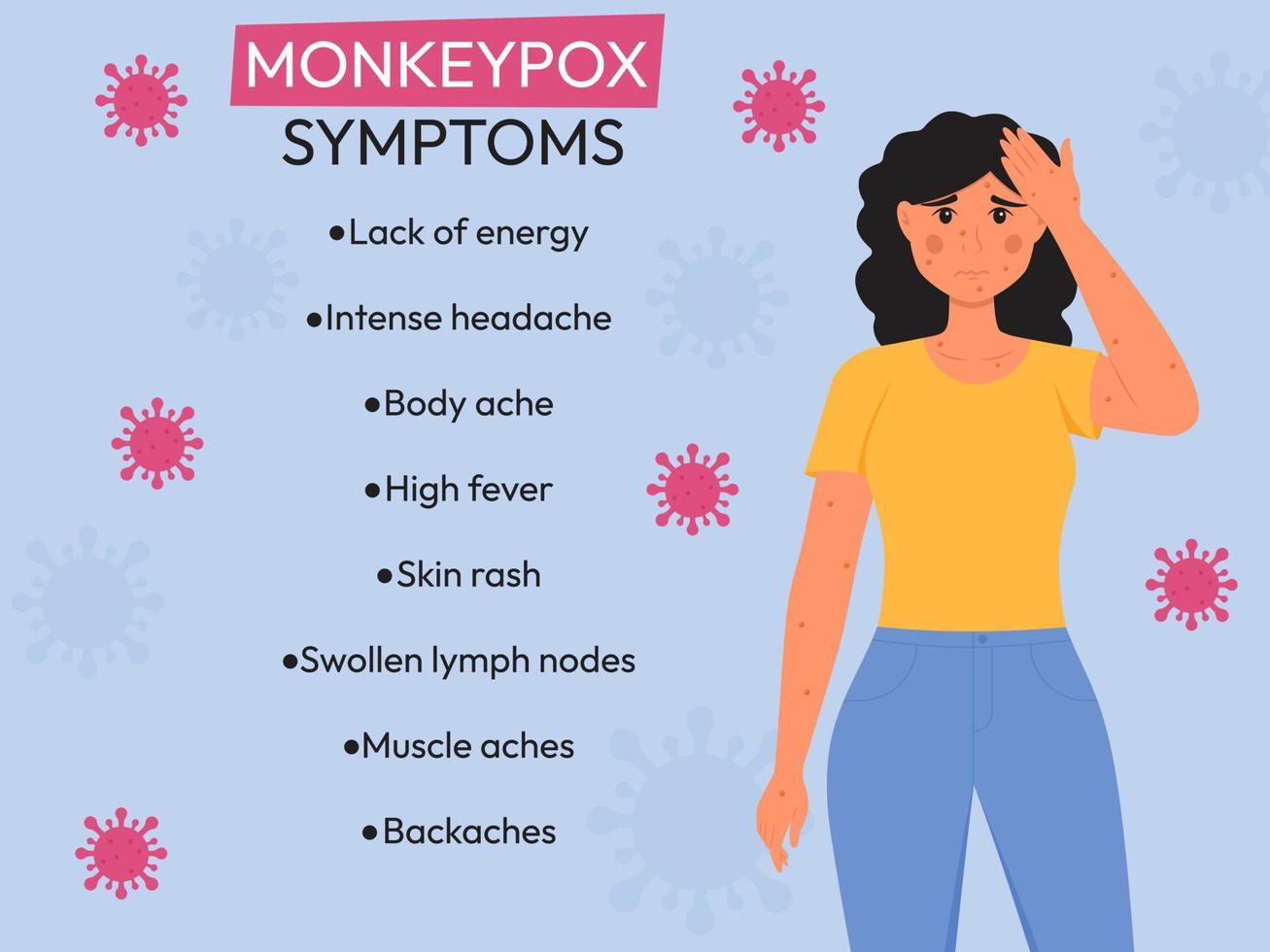 MONKEYPOX
SYMPTOMS

•Lack of energy

•Intense headache

•Body ache

•High fever

•Skin rash

•Swollen lymph nodes

•Muscle aches

•Backaches