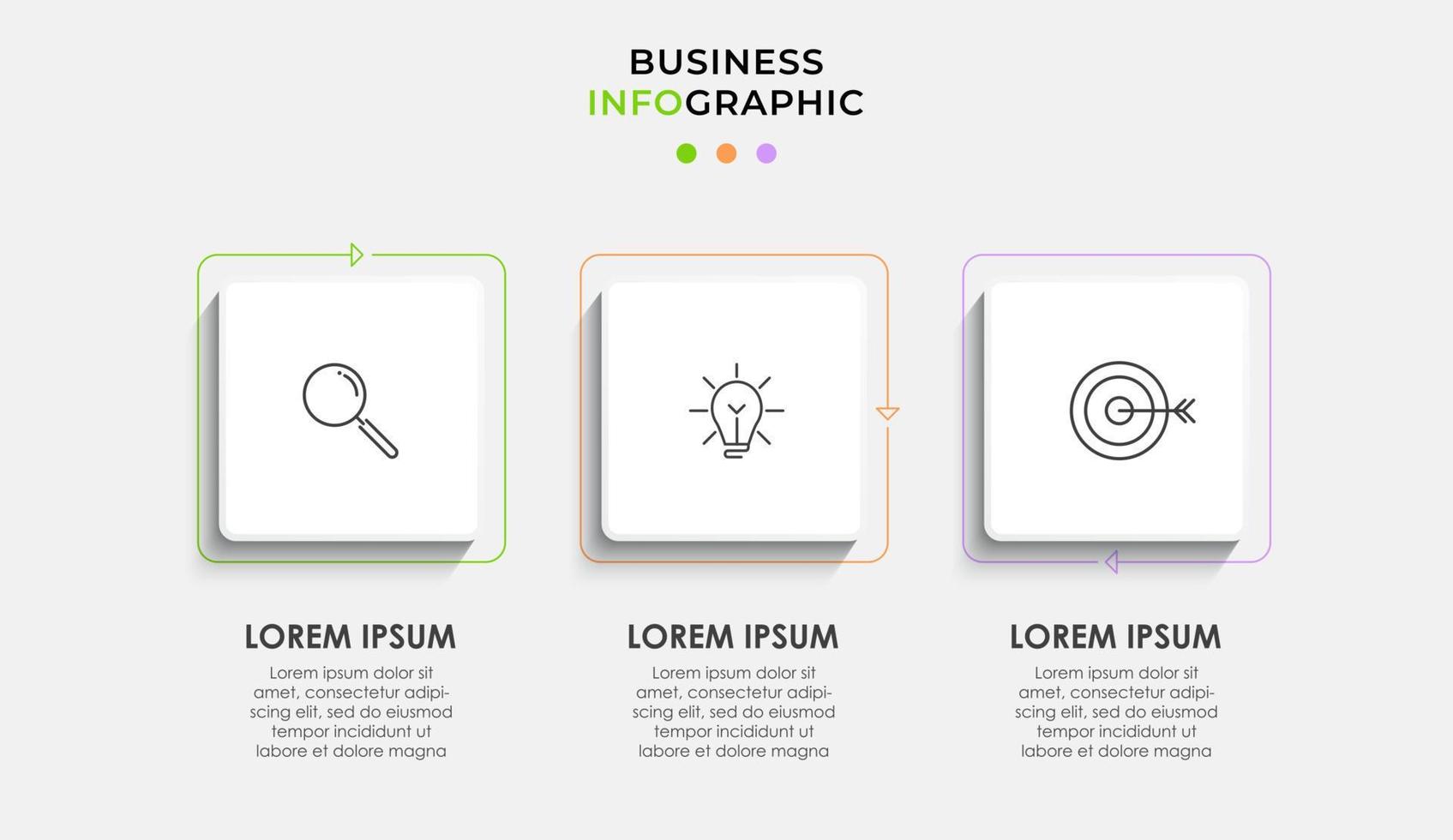 BUSINESS
INFOGRAPHIC

LOREM IPSUM

Lorem ipsum dolor sit amet, consectetur adipiscing elit, sed do eiusmod tempor incididunt ut labore et dolore magna

LOREM IPSUM

Lorem ipsum dolor sit amet, consectetur adipiscing elit, sed do eiusmod tempor incididunt ut labore et dolore magna

LOREM IPSUM

Lorem ipsum dolor sit amet, consectetur adipiscing elit, sed do eiusmod tempor incididunt ut labore et dolore magna