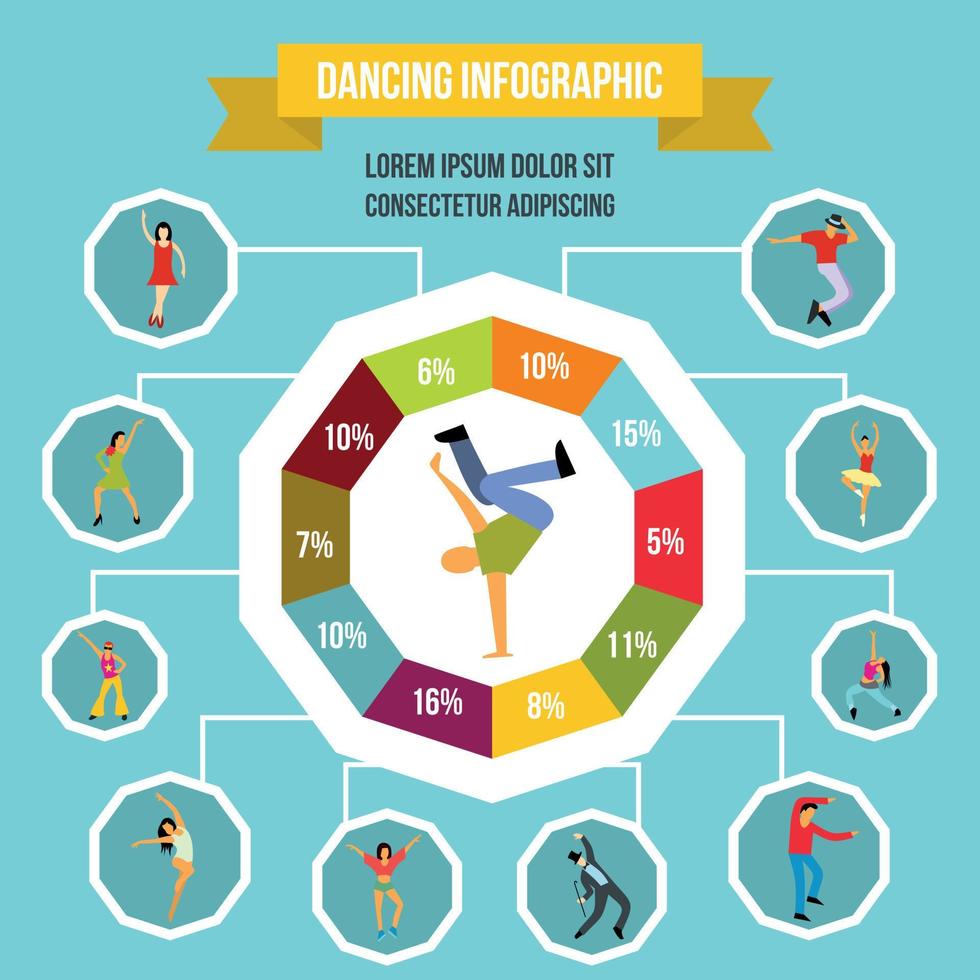 DANCING INFOGRAPHIC

LOREM IPSUM DOLOR SIT
CONSECTETUR ADIPISCING

6%
10%
15%
5%
11%
8%
16%
10%
7%
10%