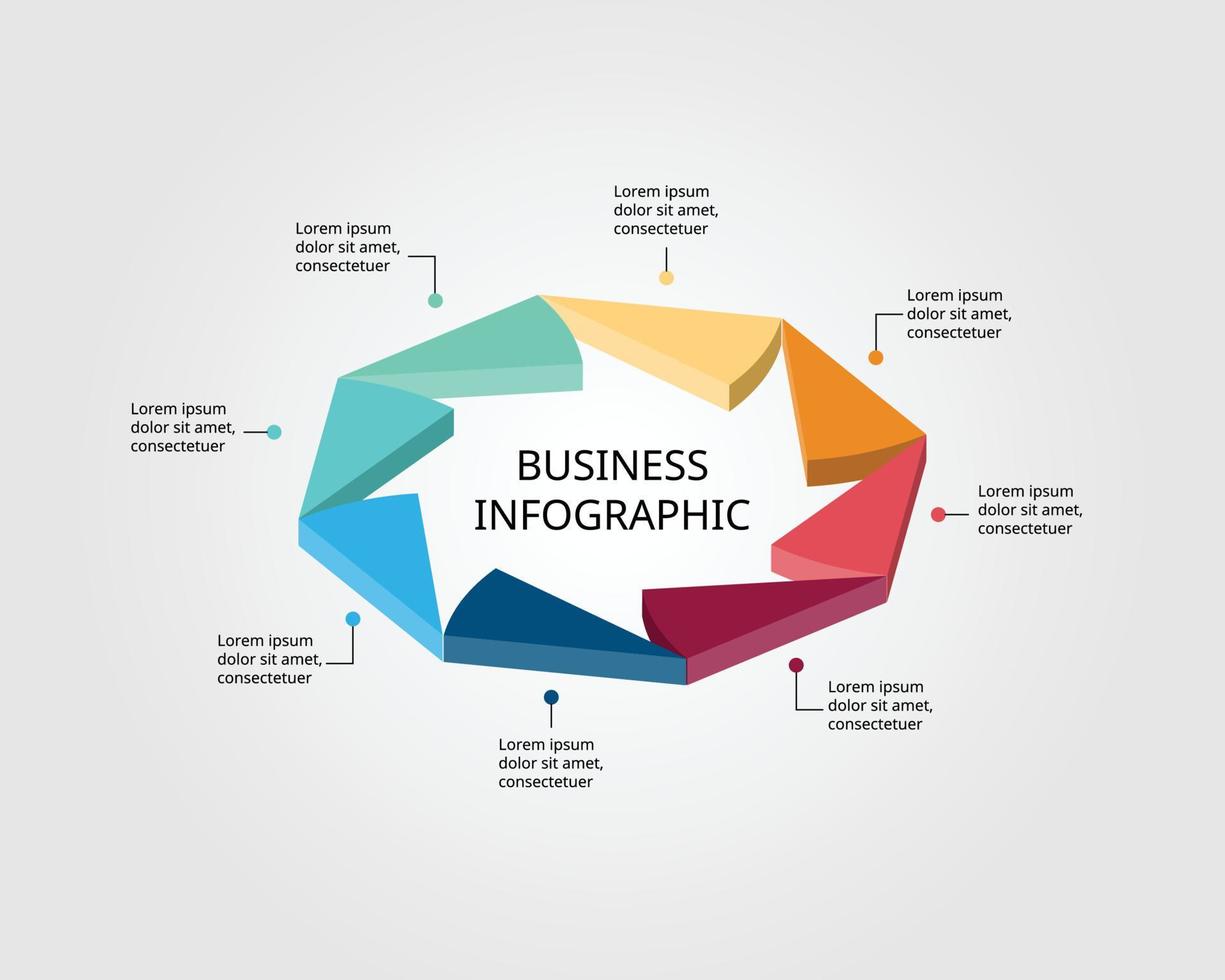 Lorem ipsum dolor sit amet, consectetuer

Lorem ipsum dolor sit amet, consectetuer

Lorem ipsum dolor sit amet, consectetuer

Lorem ipsum dolor sit amet, consectetuer

BUSINESS INFOGRAPHIC

Lorem ipsum dolor sit amet, consectetuer

Lorem ipsum dolor sit amet, consectetuer

Lorem ipsum dolor sit amet, consectetuer

Lorem ipsum dolor sit amet, consectetuer