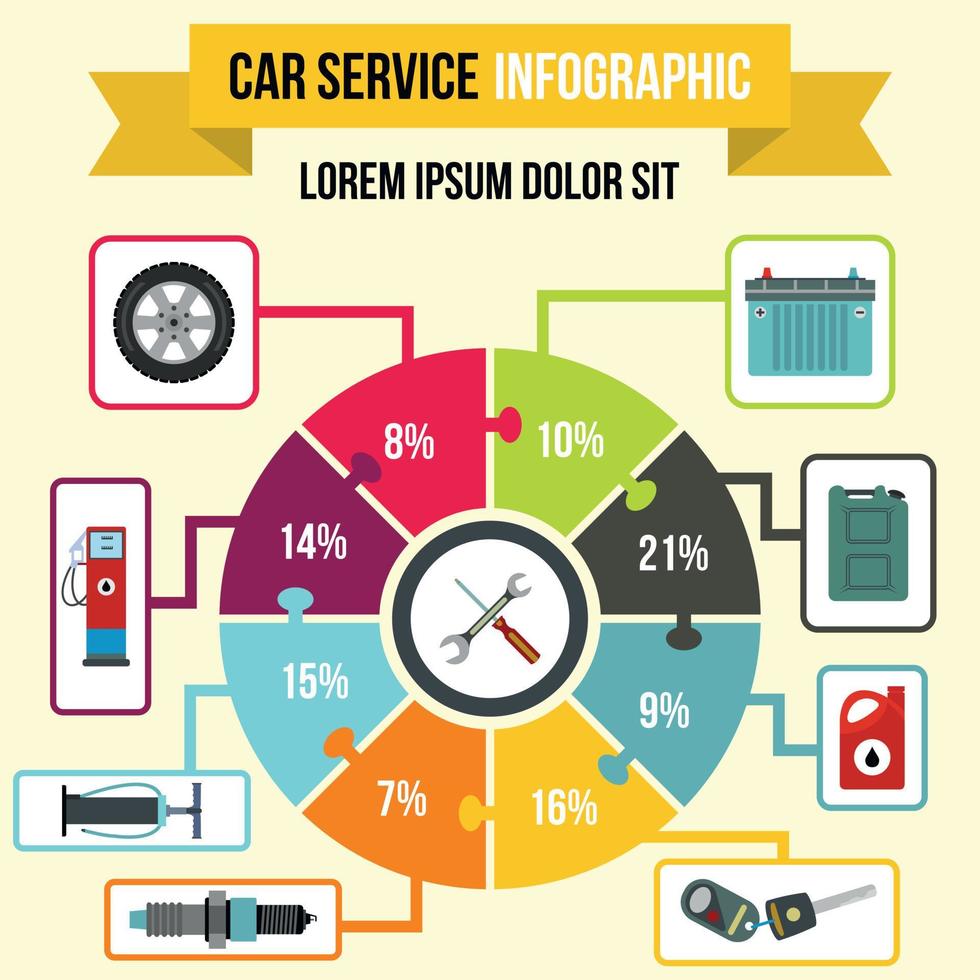 CAR SERVICE INFOGRAPHIC

LOREM IPSUM DOLOR SIT

8%

10%

14%

21%

15%

9%

7%

16%