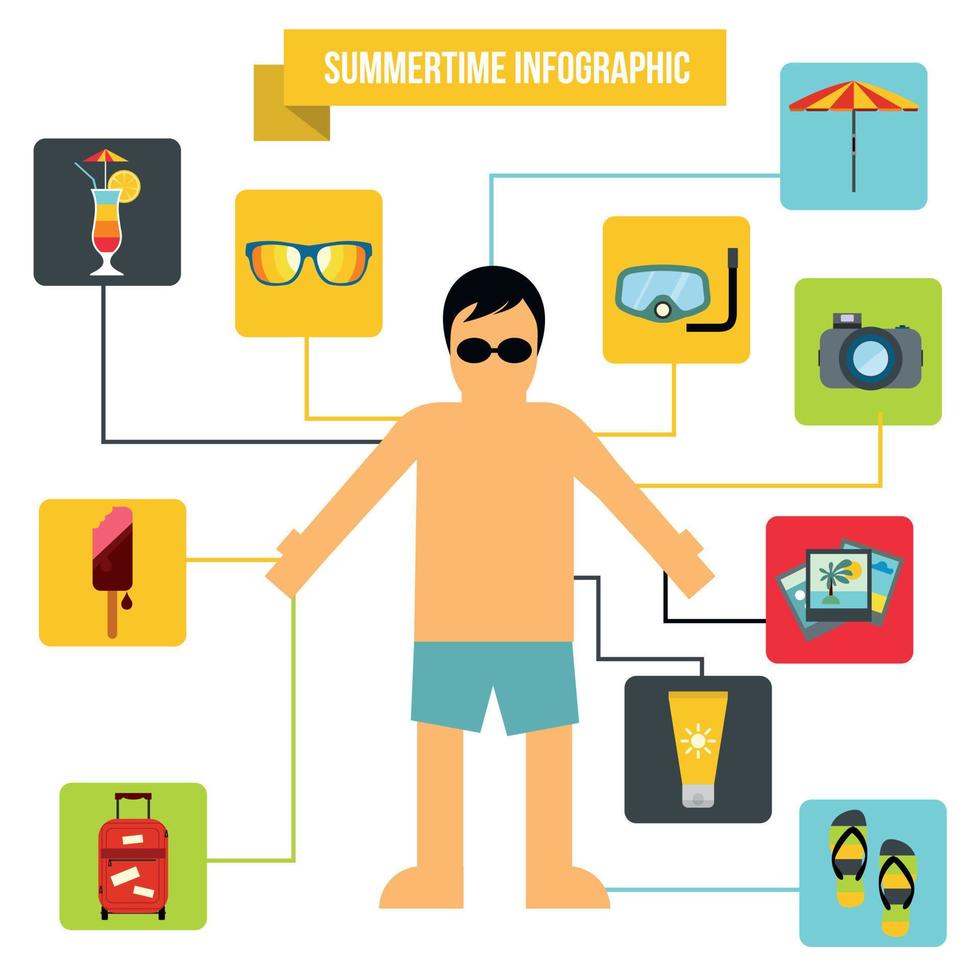 SUMMERTIME INFOGRAPHIC