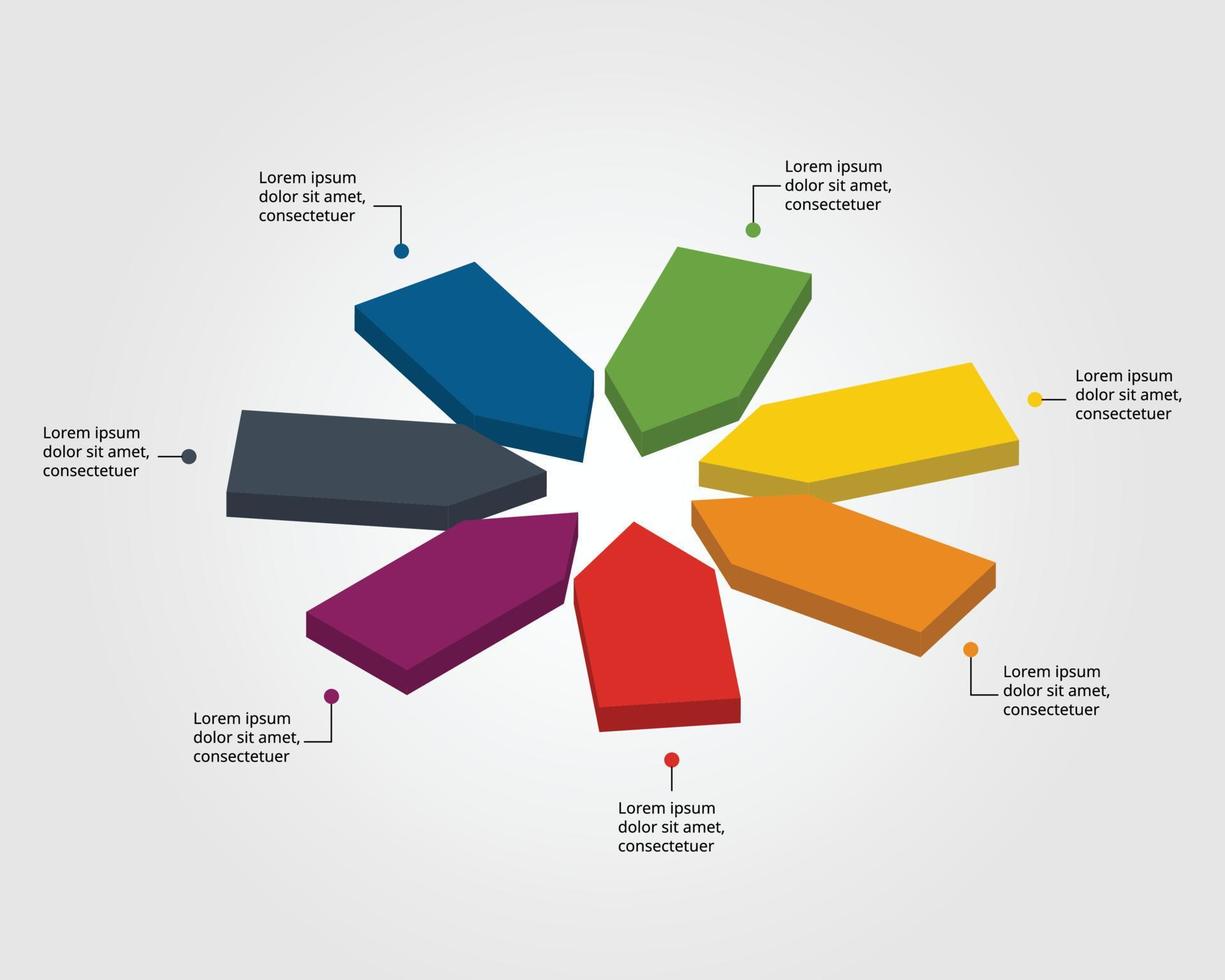 Lorem ipsum dolor sit amet, consectetuer

Lorem ipsum dolor sit amet, consectetuer

Lorem ipsum dolor sit amet, consectetuer

Lorem ipsum dolor sit amet, consectetuer

Lorem ipsum dolor sit amet, consectetuer

Lorem ipsum dolor sit amet, consectetuer

Lorem ipsum dolor sit amet, consectetuer