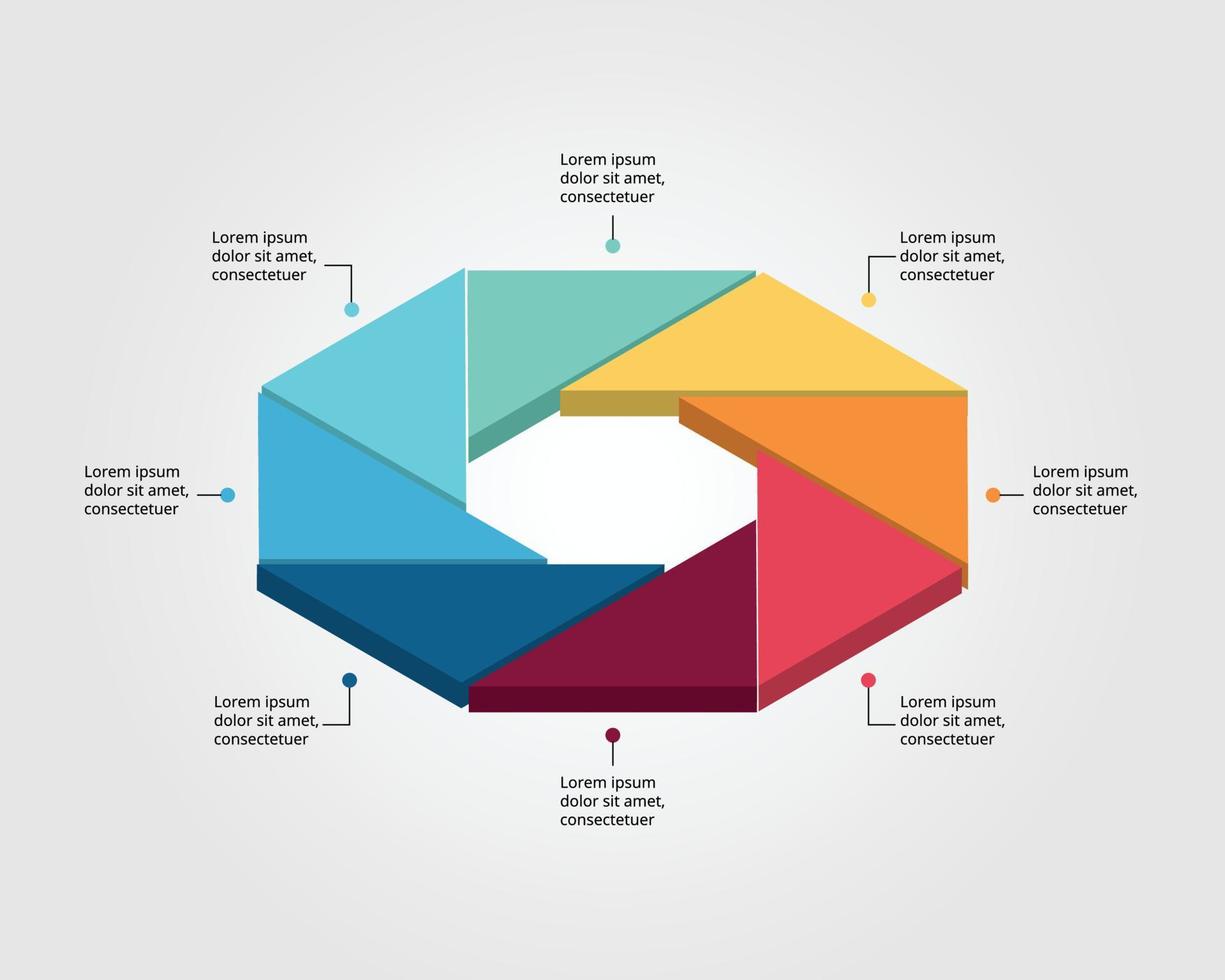 Lorem ipsum dolor sit amet, consectetuer

Lorem ipsum dolor sit amet, consectetuer

Lorem ipsum dolor sit amet, consectetuer

Lorem ipsum dolor sit amet, consectetuer

Lorem ipsum dolor sit amet, consectetuer

Lorem ipsum dolor sit amet, consectetuer

Lorem ipsum dolor sit amet, consectetuer

Lorem ipsum dolor sit amet, consectetuer