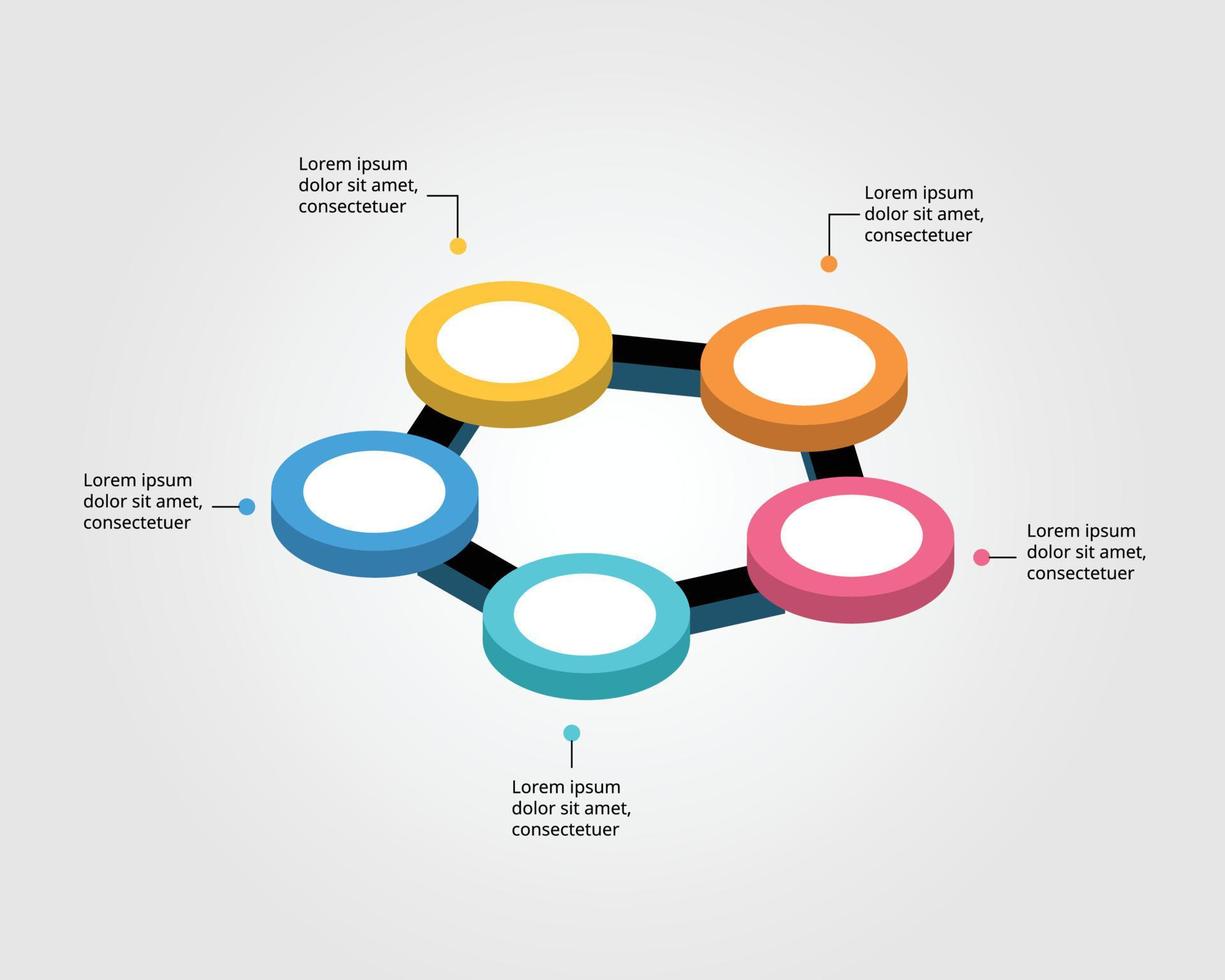 Lorem ipsum dolor sit amet, consectetuer

Lorem ipsum dolor sit amet, consectetuer

Lorem ipsum dolor sit amet, consectetuer

Lorem ipsum dolor sit amet, consectetuer

Lorem ipsum dolor sit amet, consectetuer