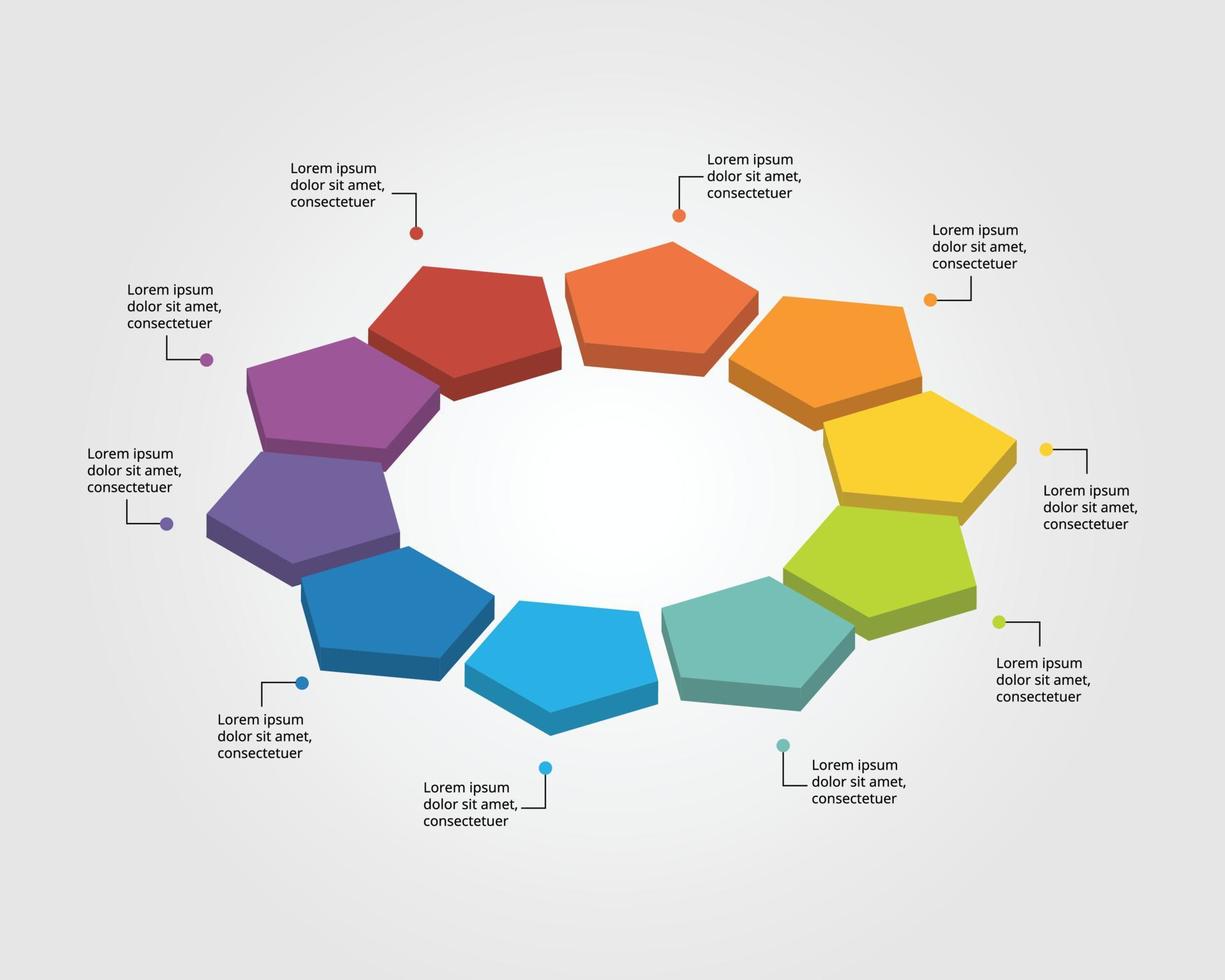 Lorem ipsum dolor sit amet, consectetuer

Lorem ipsum dolor sit amet, consectetuer

Lorem ipsum dolor sit amet, consectetuer

Lorem ipsum dolor sit amet, consectetuer

Lorem ipsum dolor sit amet, consectetuer

Lorem ipsum dolor sit amet, consectetuer

Lorem ipsum dolor sit amet, consectetuer

Lorem ipsum dolor sit amet, consectetuer

Lorem ipsum dolor sit amet, consectetuer

Lorem ipsum dolor sit amet, consectetuer